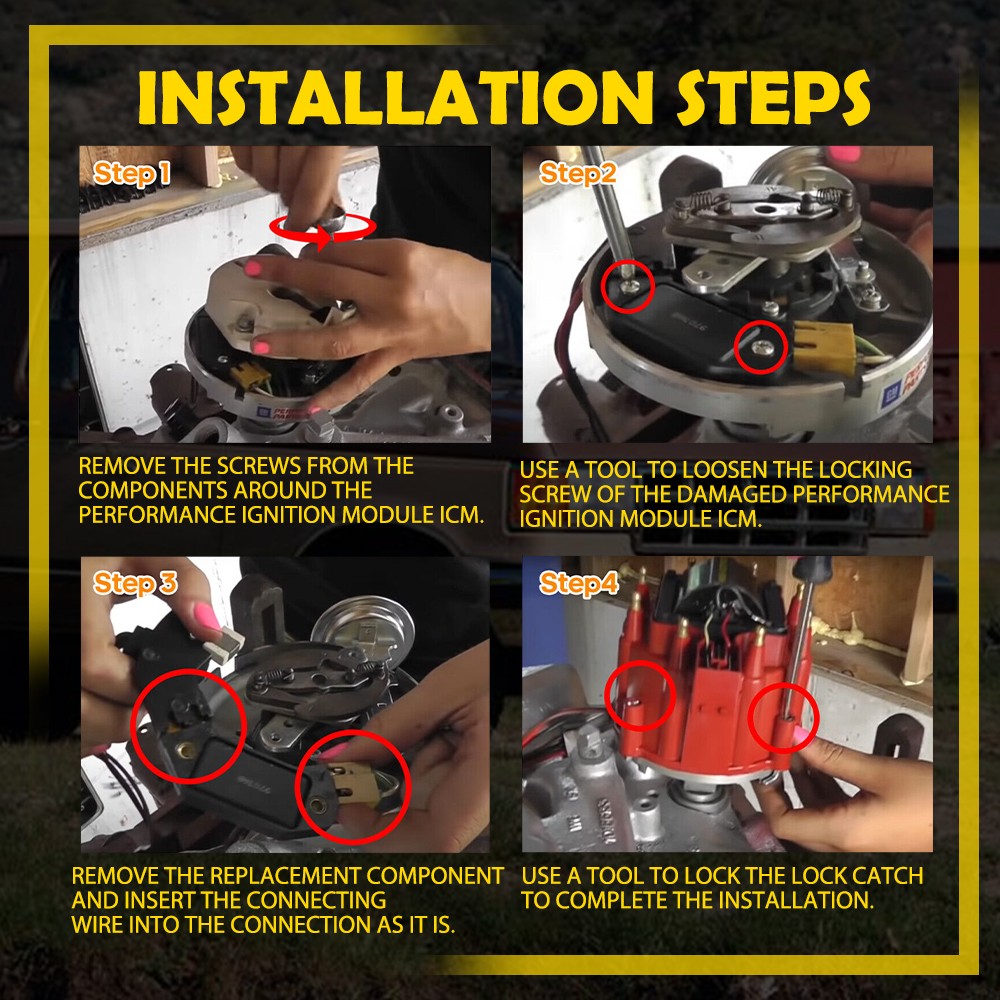 INSTALLATION STEPS

Step 1

REMOVE THE SCREWS FROM THE COMPONENTS AROUND THE PERFORMANCE IGNITION MODULE ICM.

Step2

USE A TOOL TO LOOSEN THE LOCKING SCREW OF THE DAMAGED PERFORMANCE IGNITION MODULE ICM.

Step 3

REMOVE THE REPLACEMENT COMPONENT AND INSERT THE CONNECTING WIRE INTO THE CONNECTION AS IT IS.

Step4

USE A TOOL TO LOCK THE LOCK CATCH TO COMPLETE THE INSTALLATION.