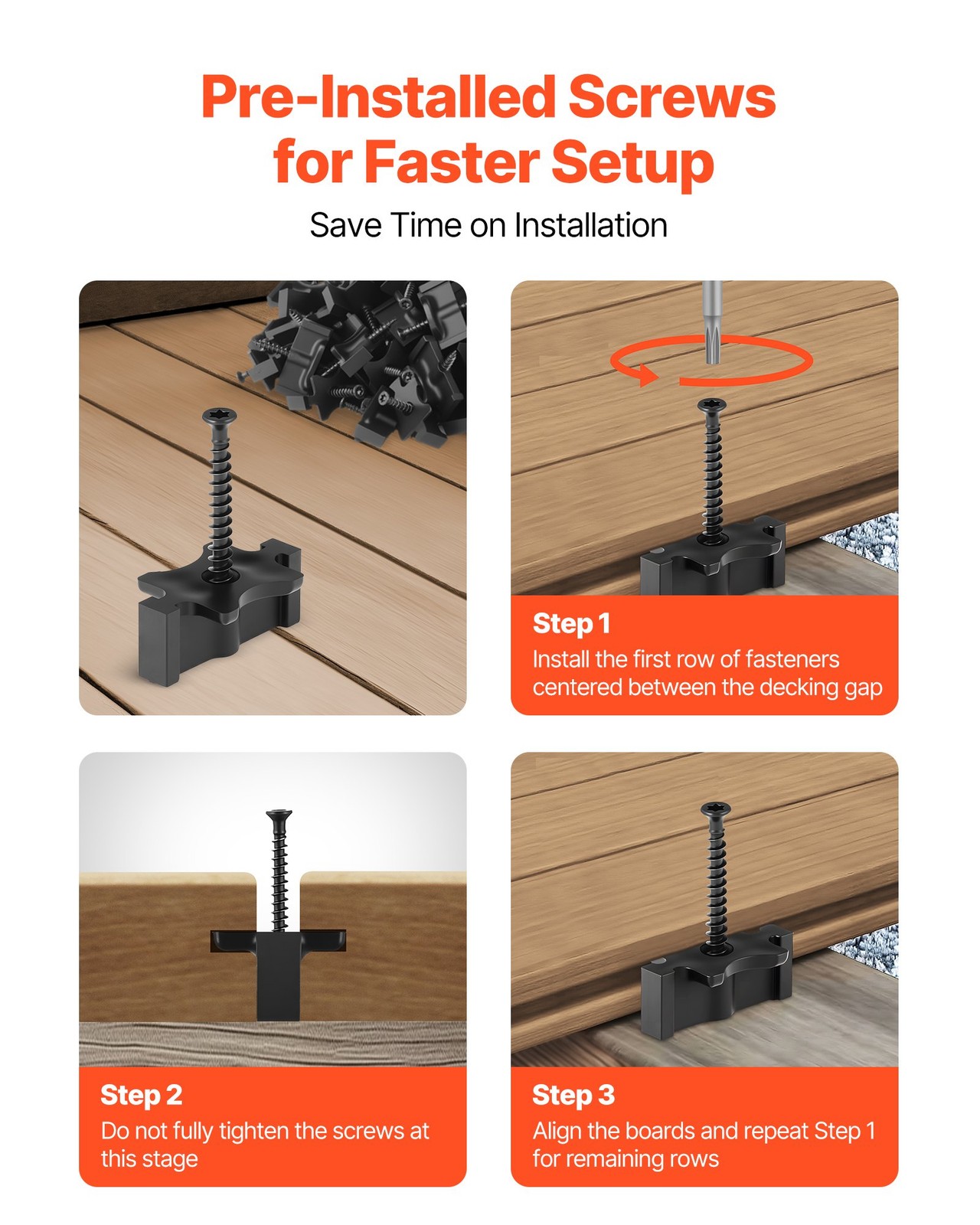 Pre-Installed Screws for Faster Setup

Save Time on Installation

Step 1
Install the first row of fasteners centered between the decking gap

Step 2
Do not fully tighten the screws at this stage

Step 3
Align the boards and repeat Step 1 for remaining rows