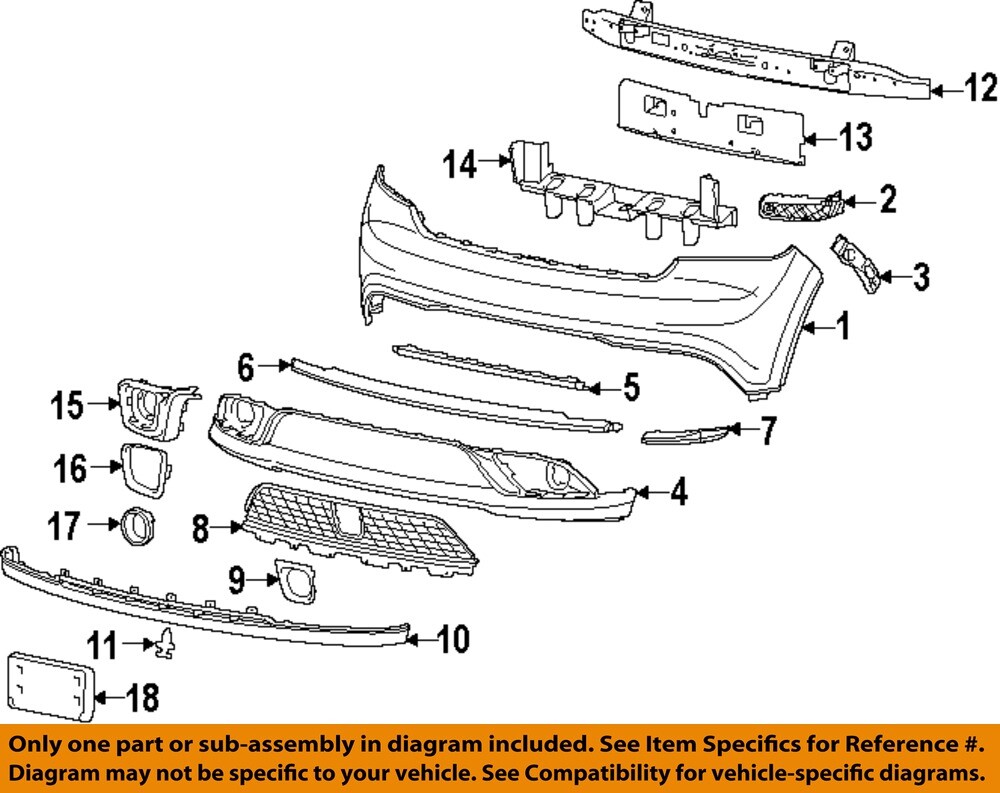 12
13
14
2
3
1
6
5
15
7
16
4
17
8
9
10
11
18

Only one part or sub-assembly in diagram included. See Item Specifics for Reference #.
Diagram may not be specific to your vehicle. See Compatibility for vehicle-specific diagrams.