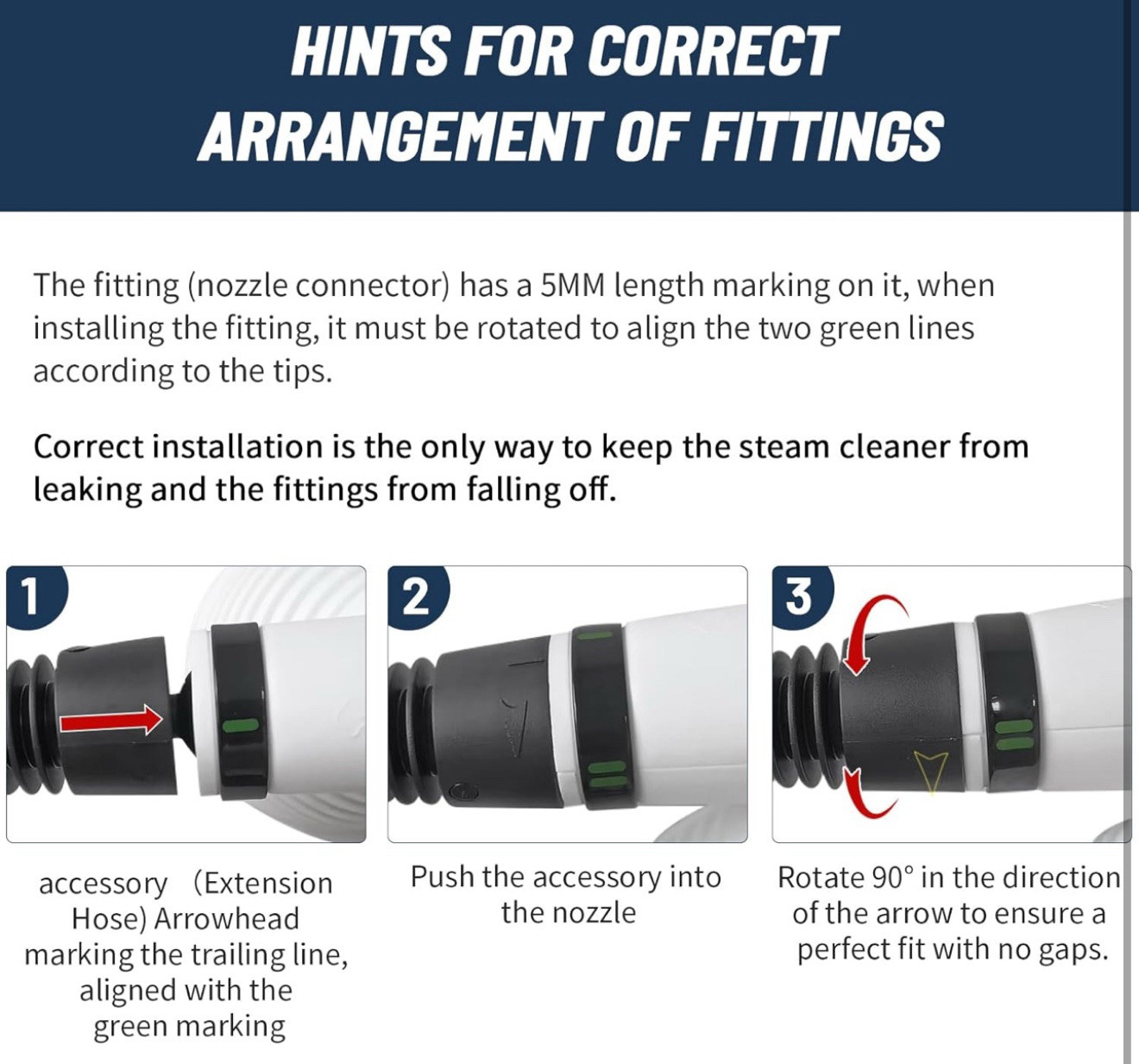 HINTS FOR CORRECT ARRANGEMENT OF FITTINGS

The fitting (nozzle connector) has a 5MM length marking on it, when installing the fitting, it must be rotated to align the two green lines according to the tips.

Correct installation is the only way to keep the steam cleaner from leaking and the fittings from falling off.

1

accessory (Extension Hose) Arrowhead marking the trailing line, aligned with the green marking

2

Push the accessory into the nozzle

3

Rotate 90° in the direction of the arrow to ensure a perfect fit with no gaps.