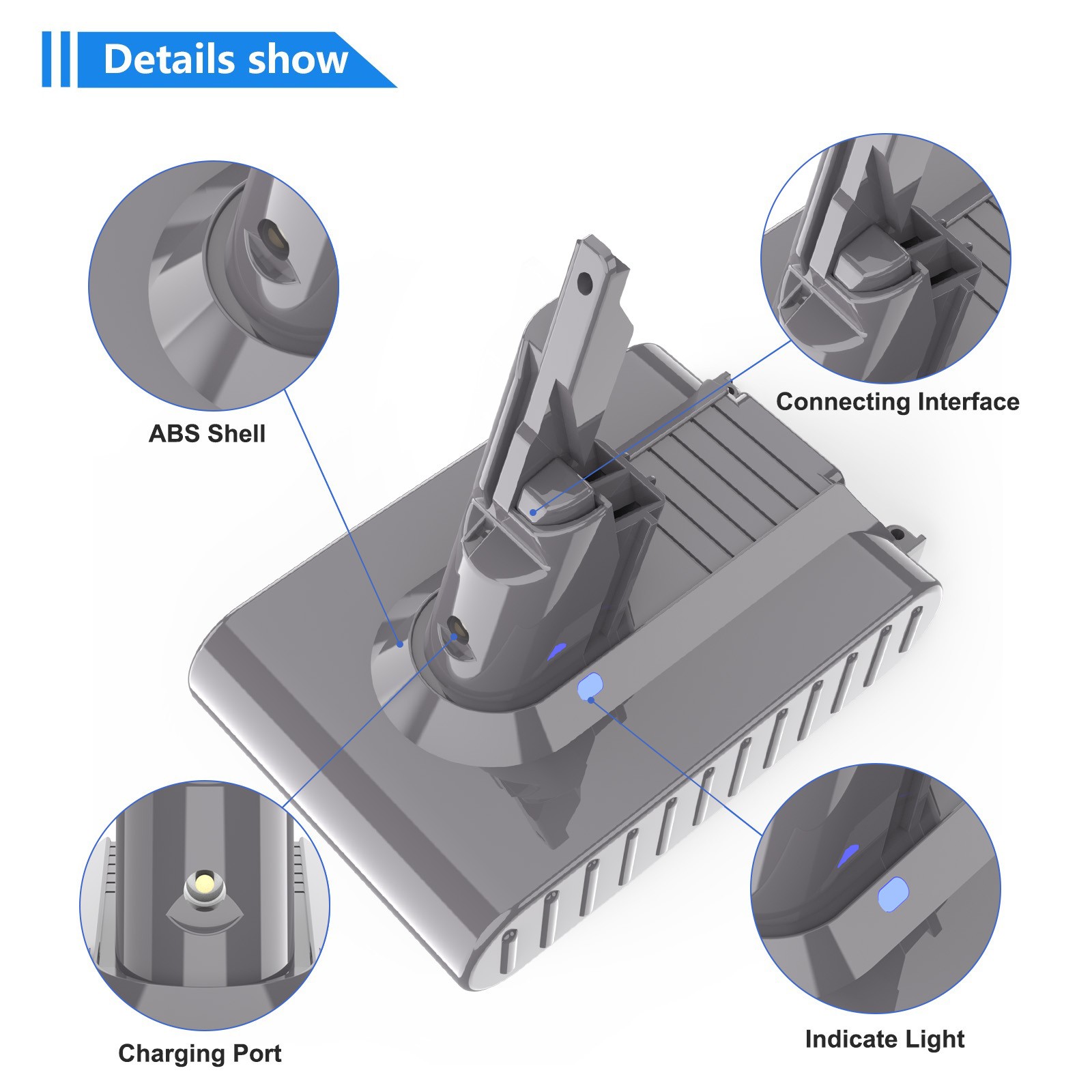 Details show

ABS Shell

Connecting Interface

Charging Port

Indicate Light