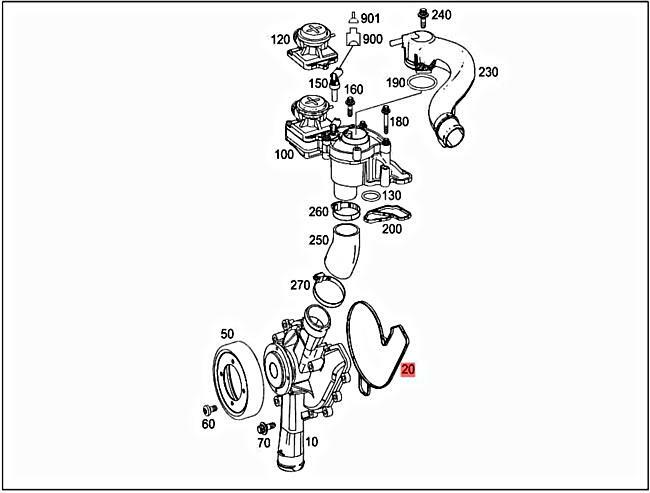 901
240
120
900
230
150
160
190
180
100
130
260
200
250
270
50
20
60
70
10