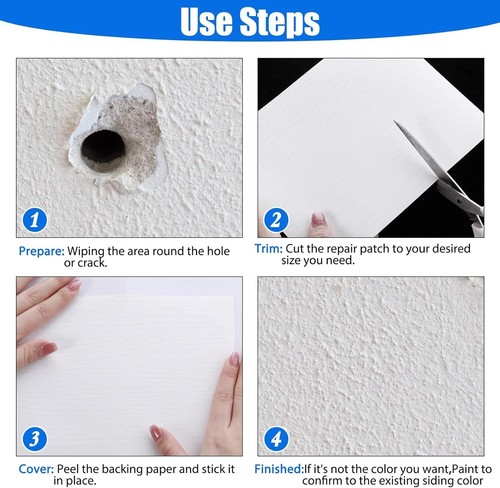 Use Steps

1

Prepare: Wiping the area round the hole or crack.

2

Trim: Cut the repair patch to your desired size you need.

3

Cover: Peel the backing paper and stick it in place.

4

Finished:If it's not the color you want,Paint to confirm to the existing siding color