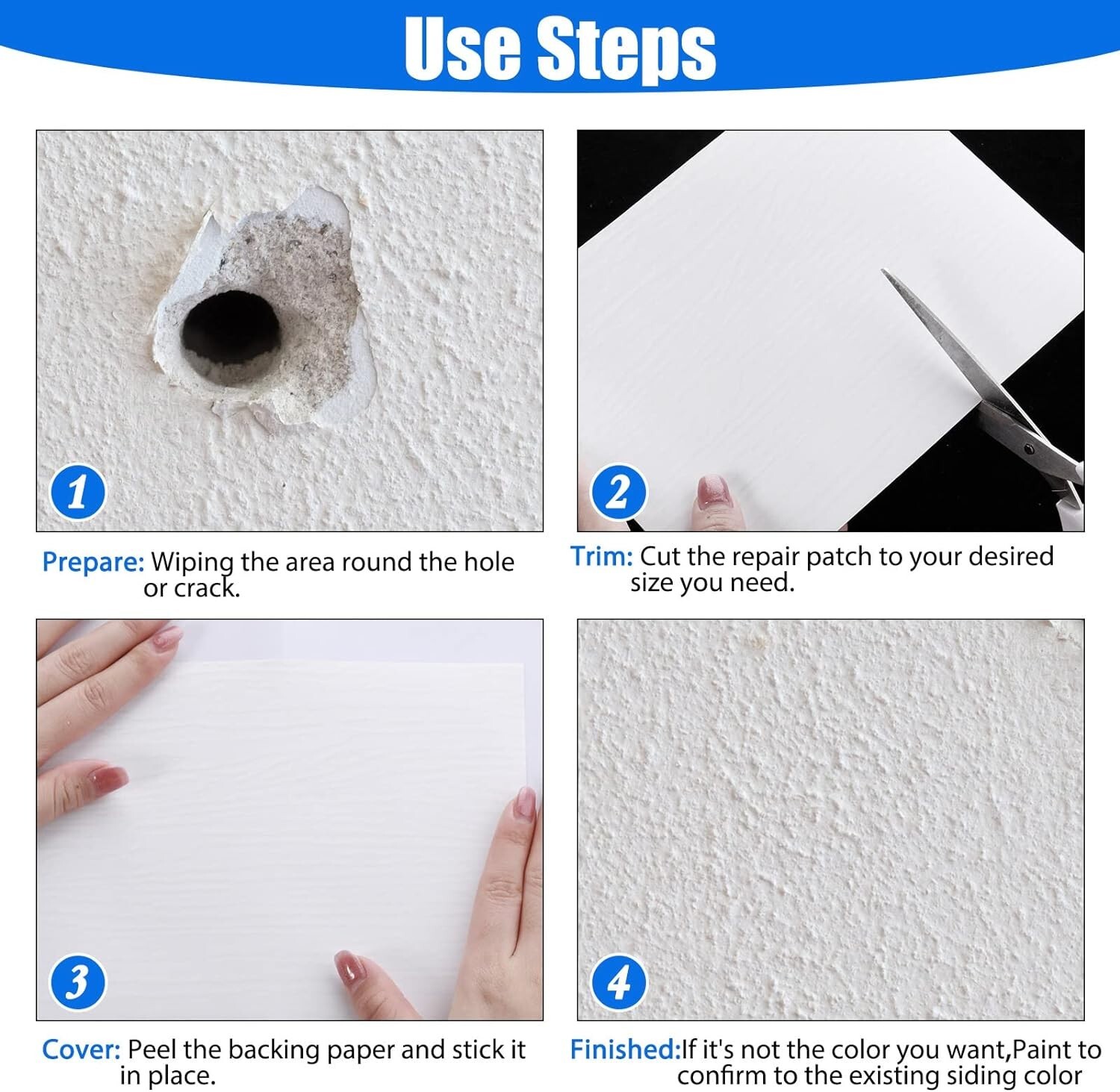 Use Steps

1

Prepare: Wiping the area round the hole or crack.

2

Trim: Cut the repair patch to your desired size you need.

3

Cover: Peel the backing paper and stick it in place.

4

Finished:If it's not the color you want,Paint to confirm to the existing siding color