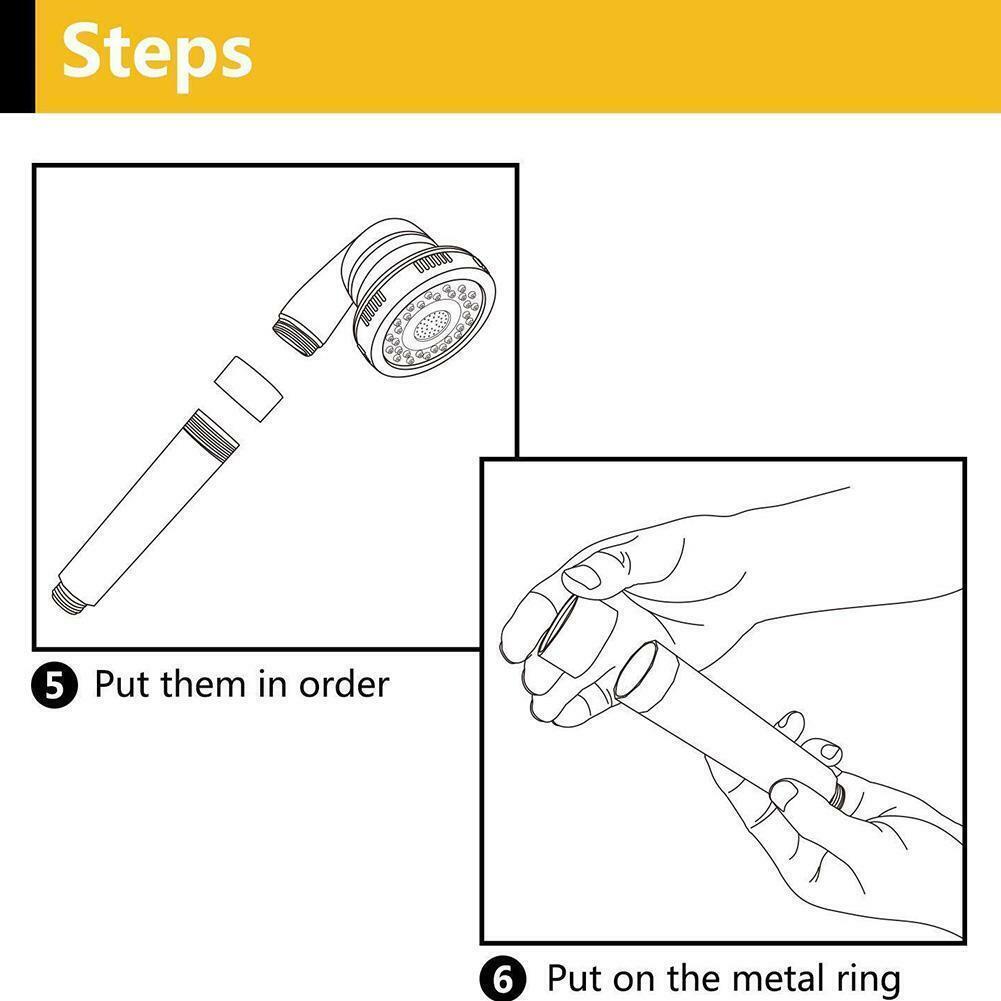 Steps

5 Put them in order

6 Put on the metal ring