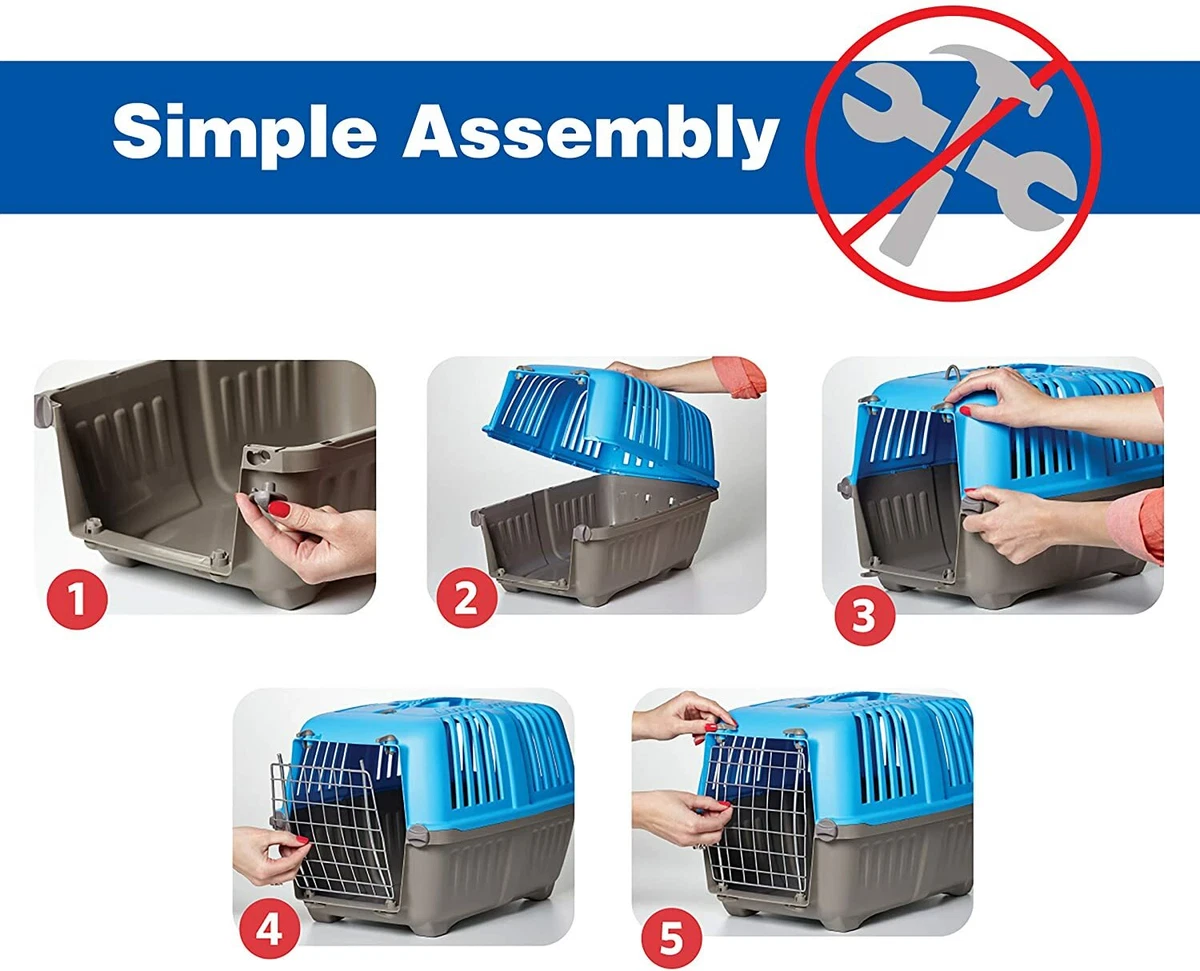 Simple Assembly

1

2

3

4

5