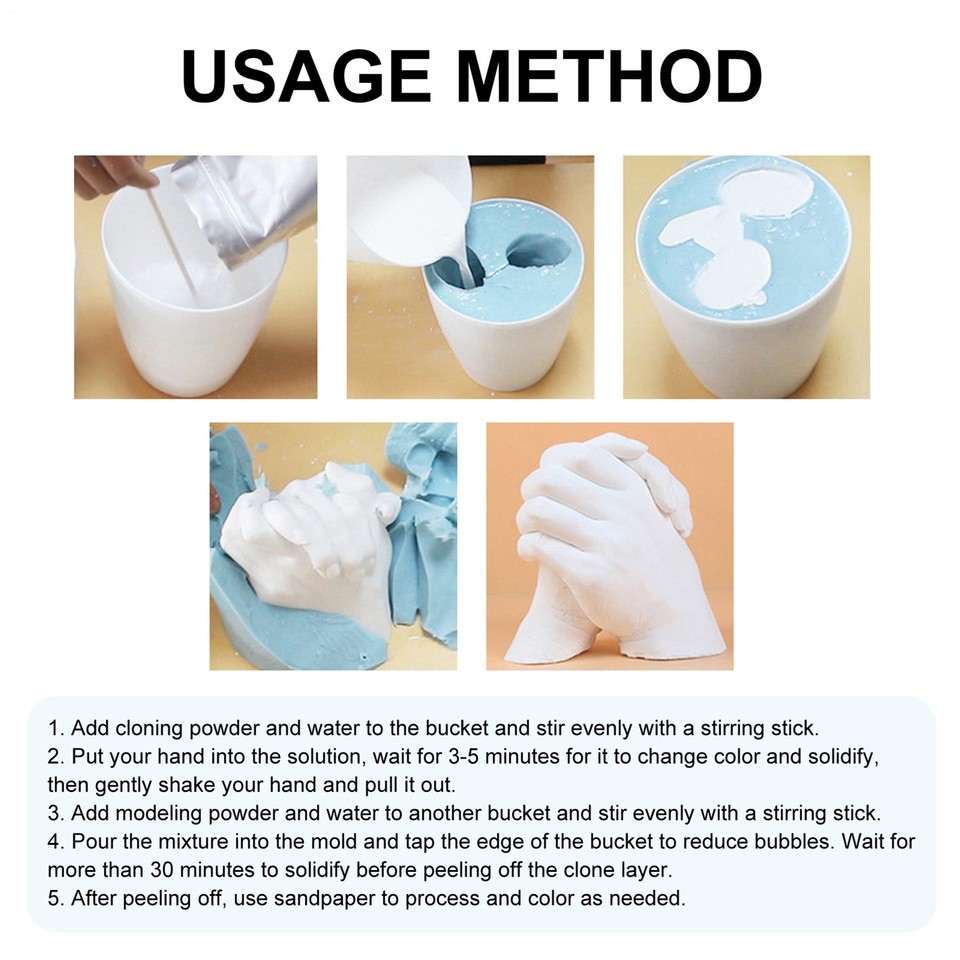 USAGE METHOD

1. Add cloning powder and water to the bucket and stir evenly with a stirring stick.
2. Put your hand into the solution, wait for 3-5 minutes for it to change color and solidify, then gently shake your hand and pull it out.
3. Add modeling powder and water to another bucket and stir evenly with a stirring stick.
4. Pour the mixture into the mold and tap the edge of the bucket to reduce bubbles. Wait for more than 30 minutes to solidify before peeling off the clone layer.
5. After peeling off, use sandpaper to process and color as needed.