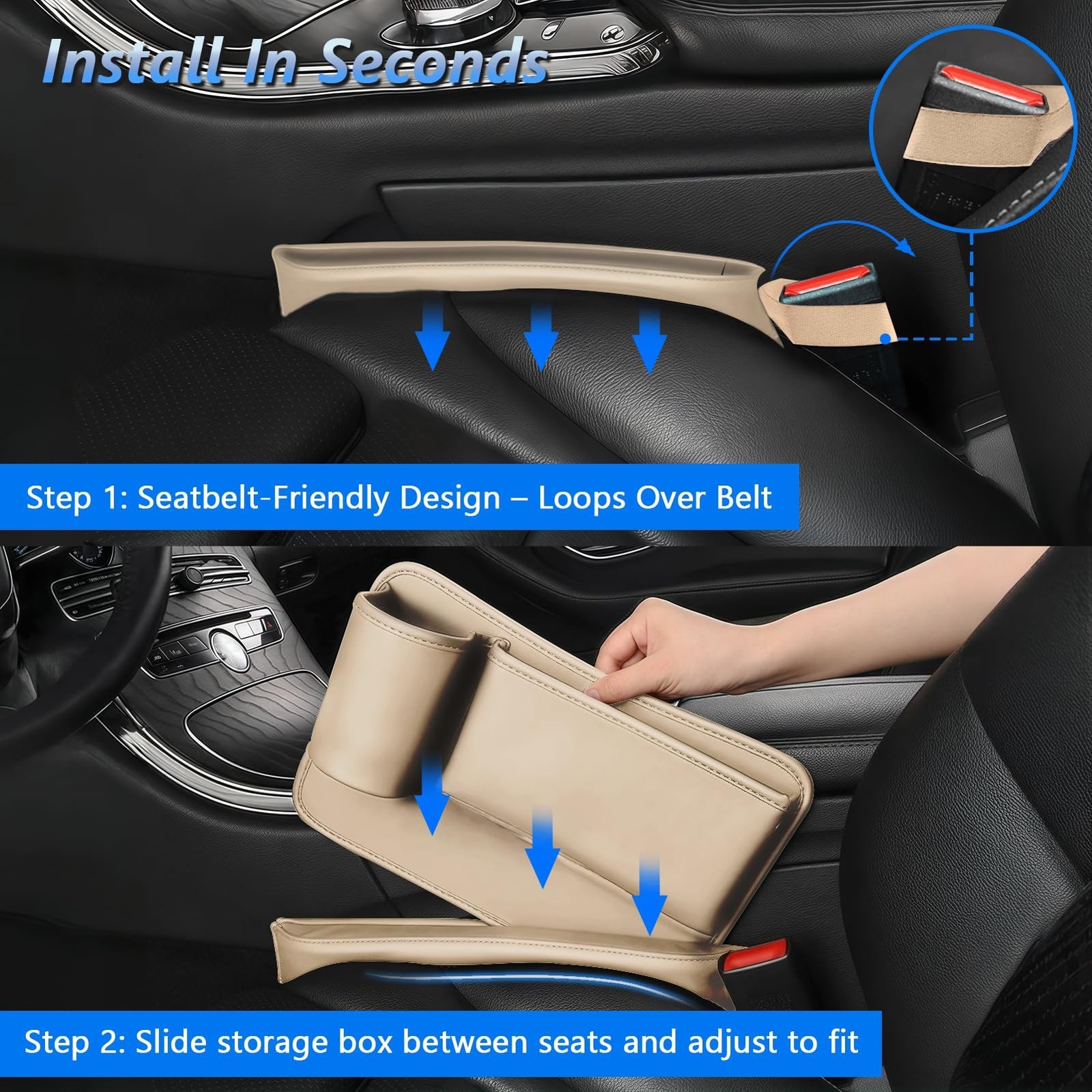 Install In Seconds

Step 1: Seatbelt-Friendly Design – Loops Over Belt

Step 2: Slide storage box between seats and adjust to fit