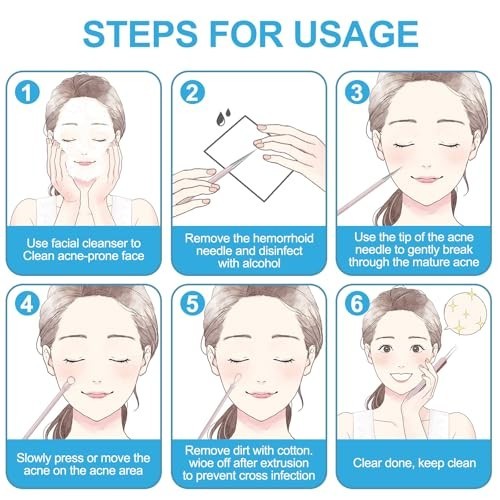 STEPS FOR USAGE

1

Use facial cleanser to Clean acne-prone face

2

Remove the hemorrhoid needle and disinfect with alcohol

3

Use the tip of the acne needle to gently break through the mature acne

4

Slowly press or move the acne on the acne area

5

Remove dirt with cotton. wioe off after extrusion to prevent cross infection

6

Clear done, keep clean