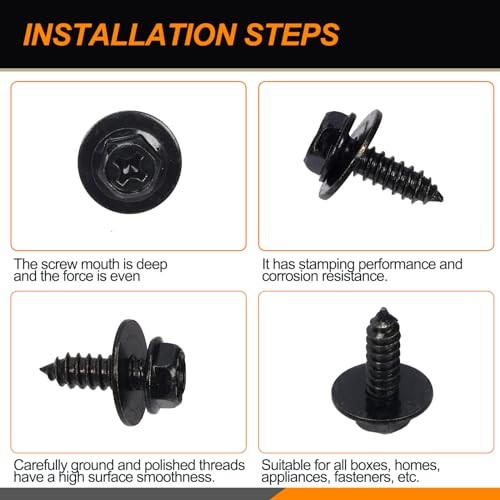 INSTALLATION STEPS

The screw mouth is deep and the force is even

It has stamping performance and corrosion resistance.

Carefully ground and polished threads have a high surface smoothness.

Suitable for all boxes, homes, appliances, fasteners, etc.