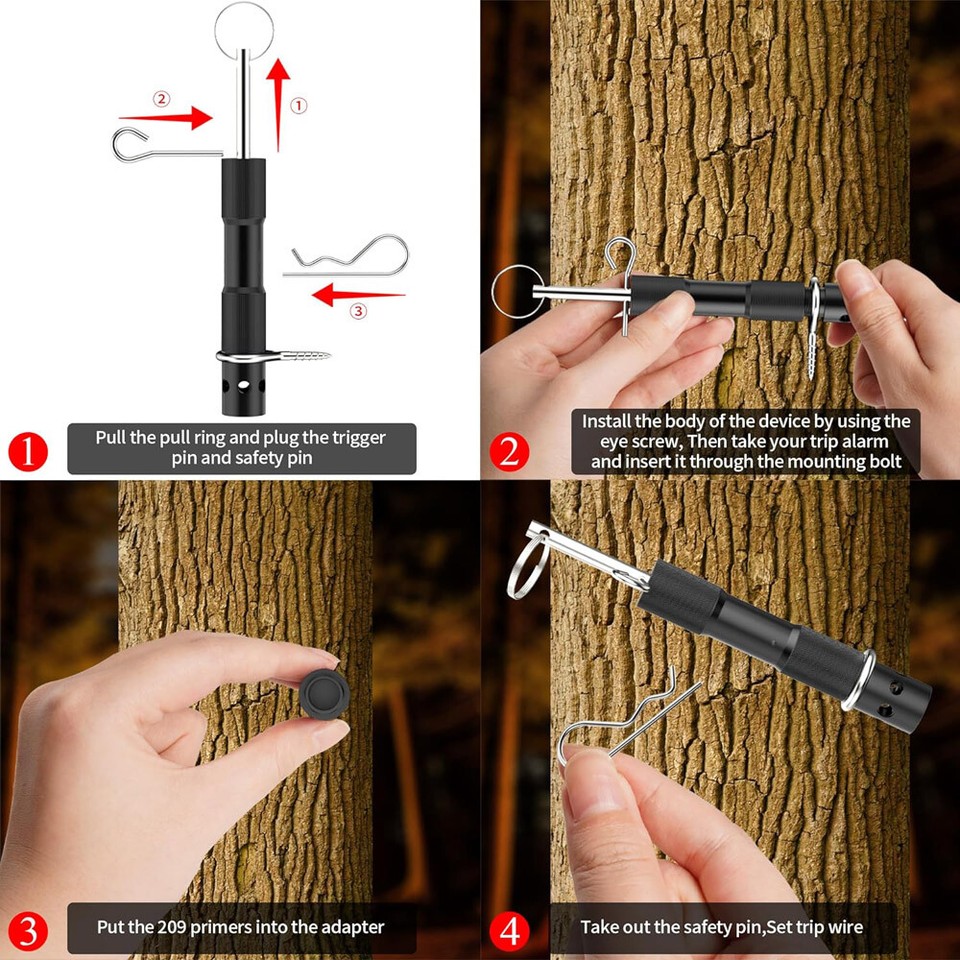 ② ① ③

1 Pull the pull ring and plug the trigger pin and safety pin

2 Install the body of the device by using the eye screw, Then take your trip alarm and insert it through the mounting bolt

3 Put the 209 primers into the adapter

4 Take out the safety pin,Set trip wire