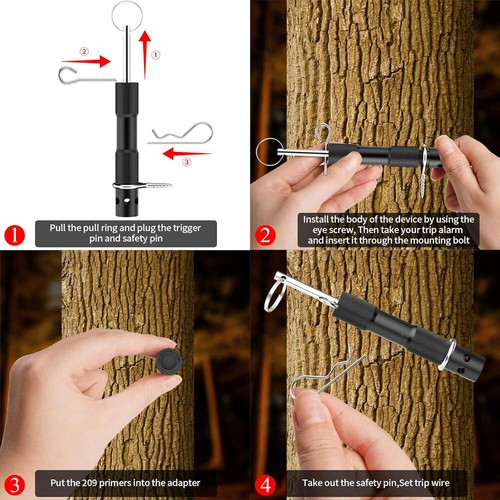 ②
①
③
1
Pull the pull ring and plug the trigger pin and safety pin

2
Install the body of the device by using the eye screw, Then take your trip alarm and insert it through the mounting bolt

3
Put the 209 primers into the adapter

4
Take out the safety pin,Set trip wire