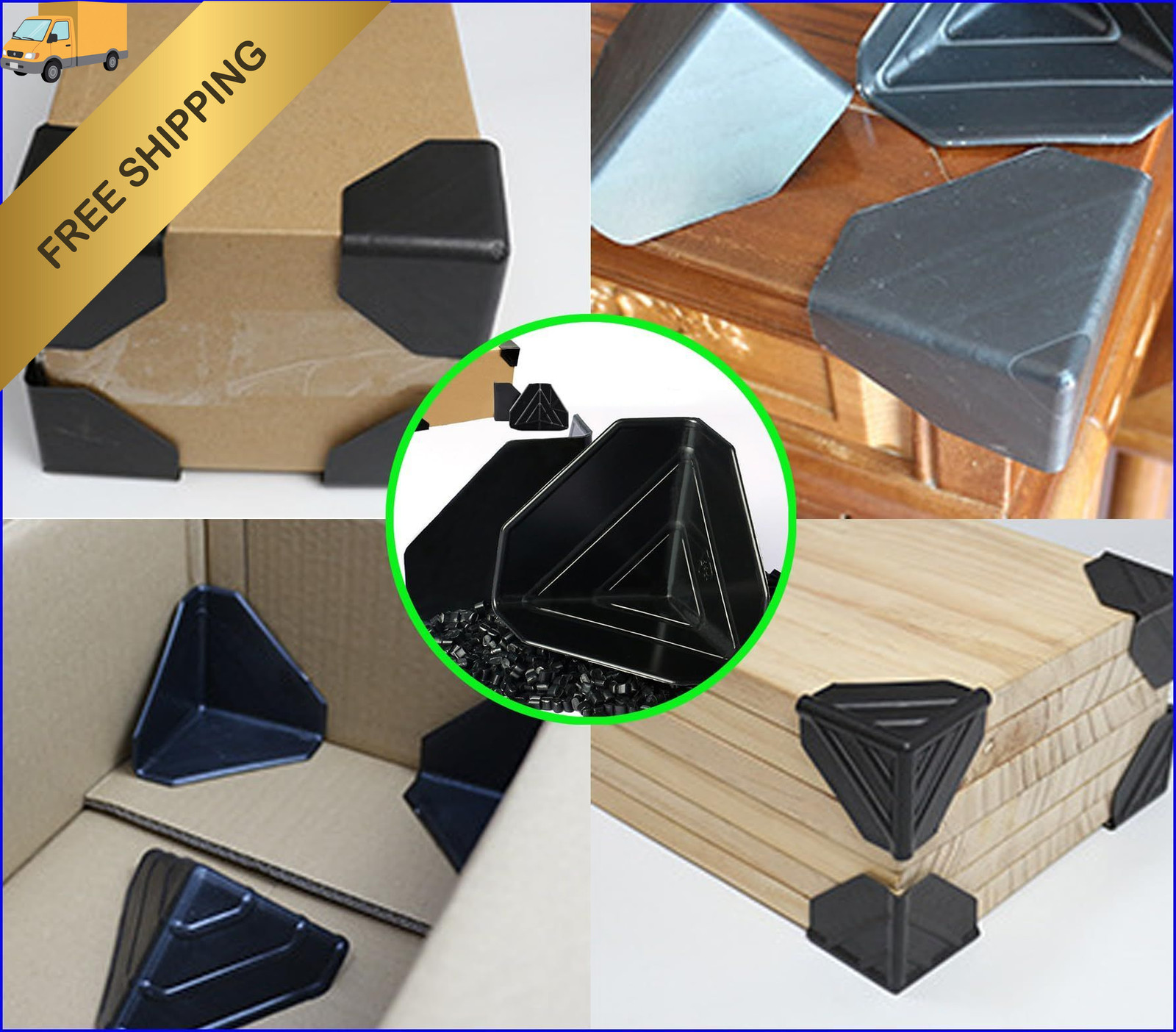 FREE SHIPPING