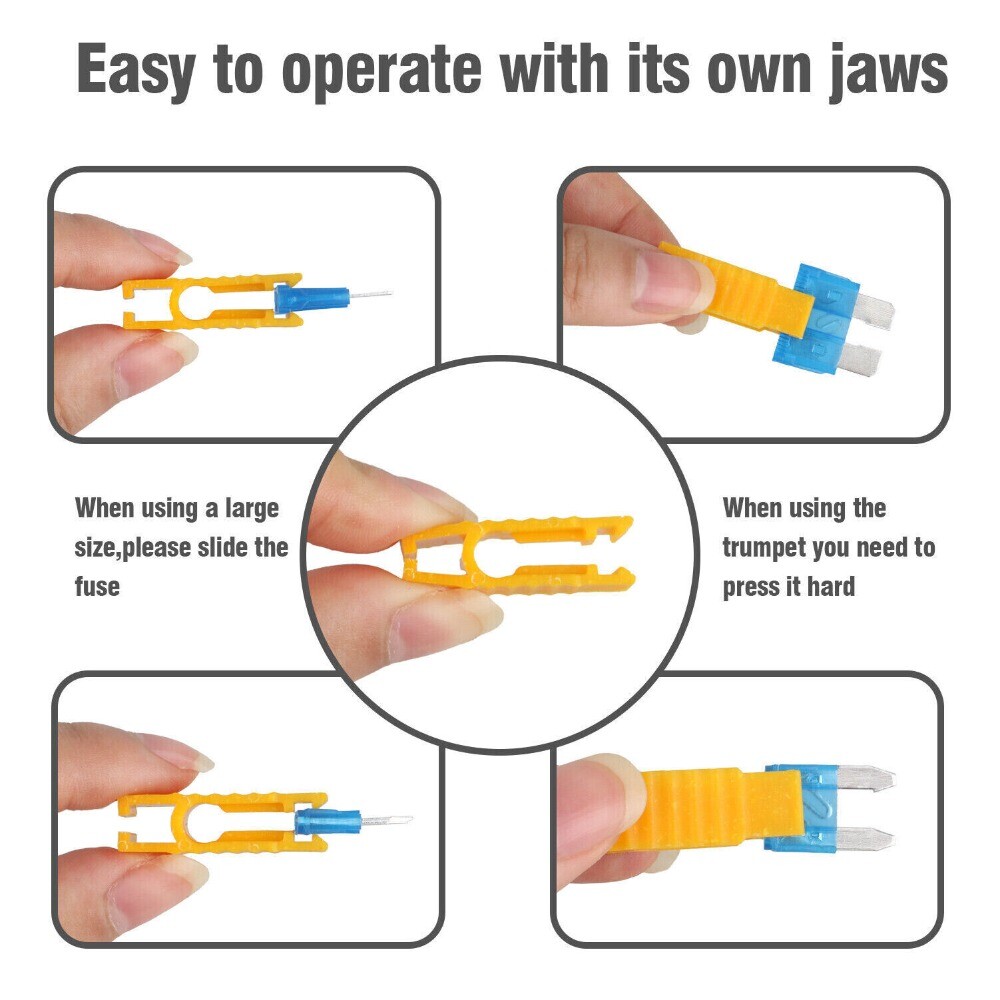 Easy to operate with its own jaws

When using a large size,please slide the fuse

When using the trumpet you need to press it hard