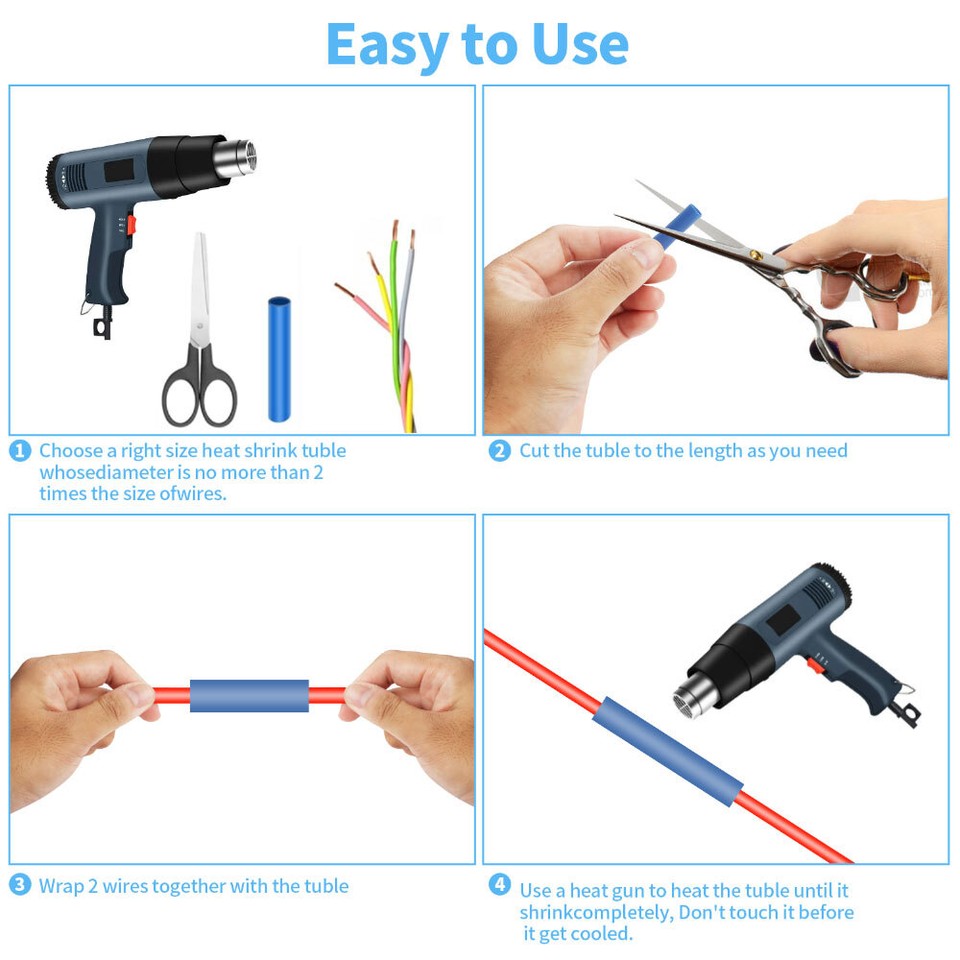 Easy to Use

1 Choose a right size heat shrink tuble whosediameter is no more than 2 times the size ofwires.

2 Cut the tuble to the length as you need

3 Wrap 2 wires together with the tuble

4 Use a heat gun to heat the tuble until it shrinkcompletely, Don't touch it before it get cooled.