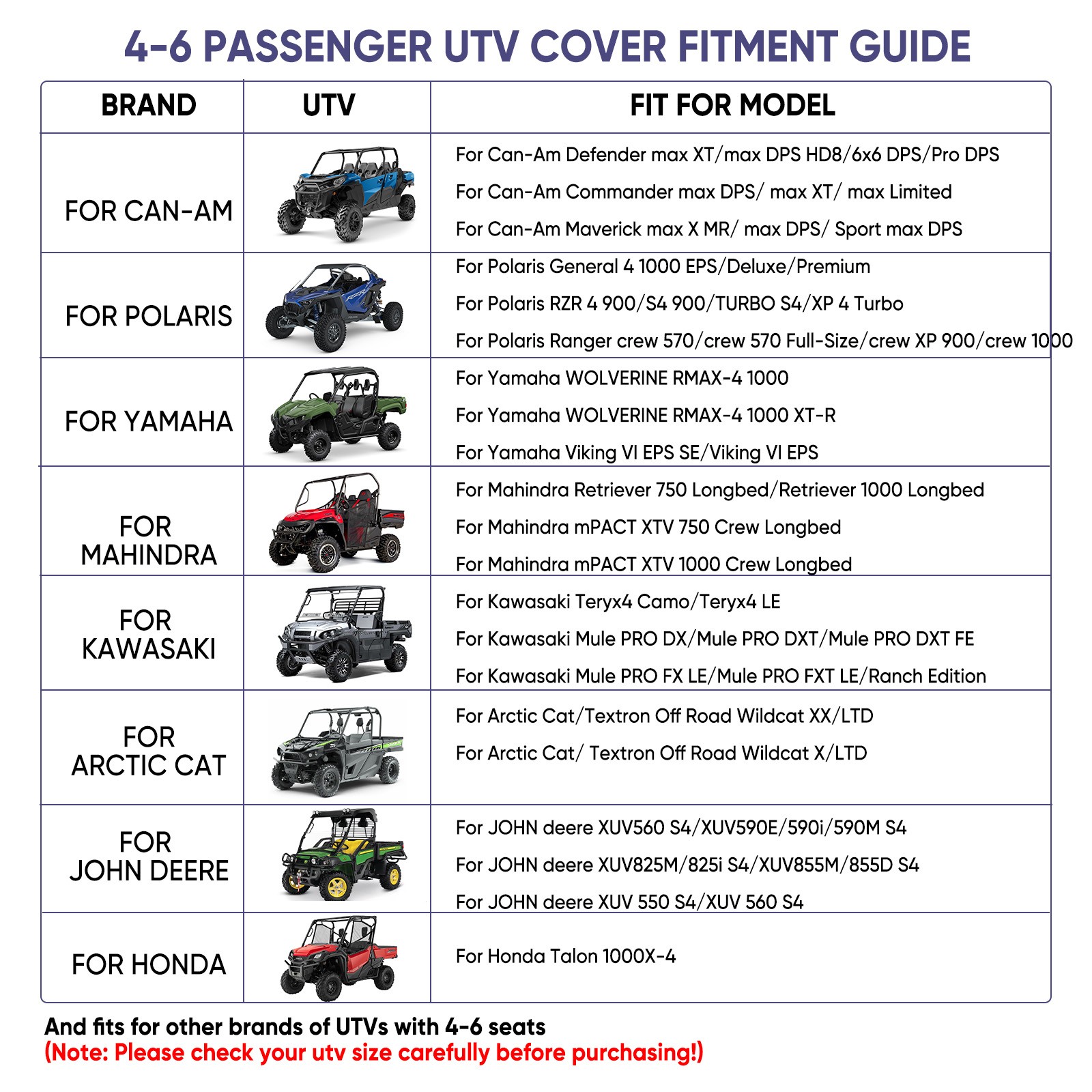 4-6 PASSENGER UTV COVER FITMENT GUIDE

| BRAND | UTV | FIT FOR MODEL |
|---|---|---|
| FOR CAN-AM | | For Can-Am Defender max XT/max DPS HD8/6x6 DPS/Pro DPS<br>For Can-Am Commander max DPS/ max XT/ max Limited<br>For Can-Am Maverick max X MR/ max DPS/ Sport max DPS |
| FOR POLARIS | | For Polaris General 4 1000 EPS/Deluxe/Premium<br>For Polaris RZR 4 900/S4 900/TURBO S4/XP 4 Turbo<br>For Polaris Ranger crew 570/crew 570 Full-Size/crew XP 900/crew 1000 |
| FOR YAMAHA | | For Yamaha WOLVERINE RMAX-4 1000<br>For Yamaha WOLVERINE RMAX-4 1000 XT-R<br>For Yamaha Viking VI EPS SE/Viking VI EPS |
| FOR MAHINDRA | | For Mahindra Retriever 750 Longbed/Retriever 1000 Longbed<br>For Mahindra mPACT XTV 750 Crew Longbed<br>For Mahindra mPACT XTV 1000 Crew Longbed |
| FOR KAWASAKI | | For Kawasaki Teryx4 Camo/Teryx4 LE<br>For Kawasaki Mule PRO DX/Mule PRO DXT/Mule PRO DXT FE<br>For Kawasaki Mule PRO FX LE/Mule PRO FXT LE/Ranch Edition |
| FOR ARCTIC CAT | | For Arctic Cat/Textron Off Road Wildcat XX/LTD<br>For Arctic Cat/ Textron Off Road Wildcat X/LTD |
| FOR JOHN DEERE | | For JOHN deere XUV560 S4/XUV590E/590i/590M S4<br>For JOHN deere XUV825M/825i S4/XUV855M/855D S4<br>For JOHN deere XUV 550 S4/XUV 560 S4 |
| FOR HONDA | | For Honda Talon 1000X-4 |

And fits for other brands of UTVs with 4-6 seats
(Note: Please check your utv size carefully before purchasing!)