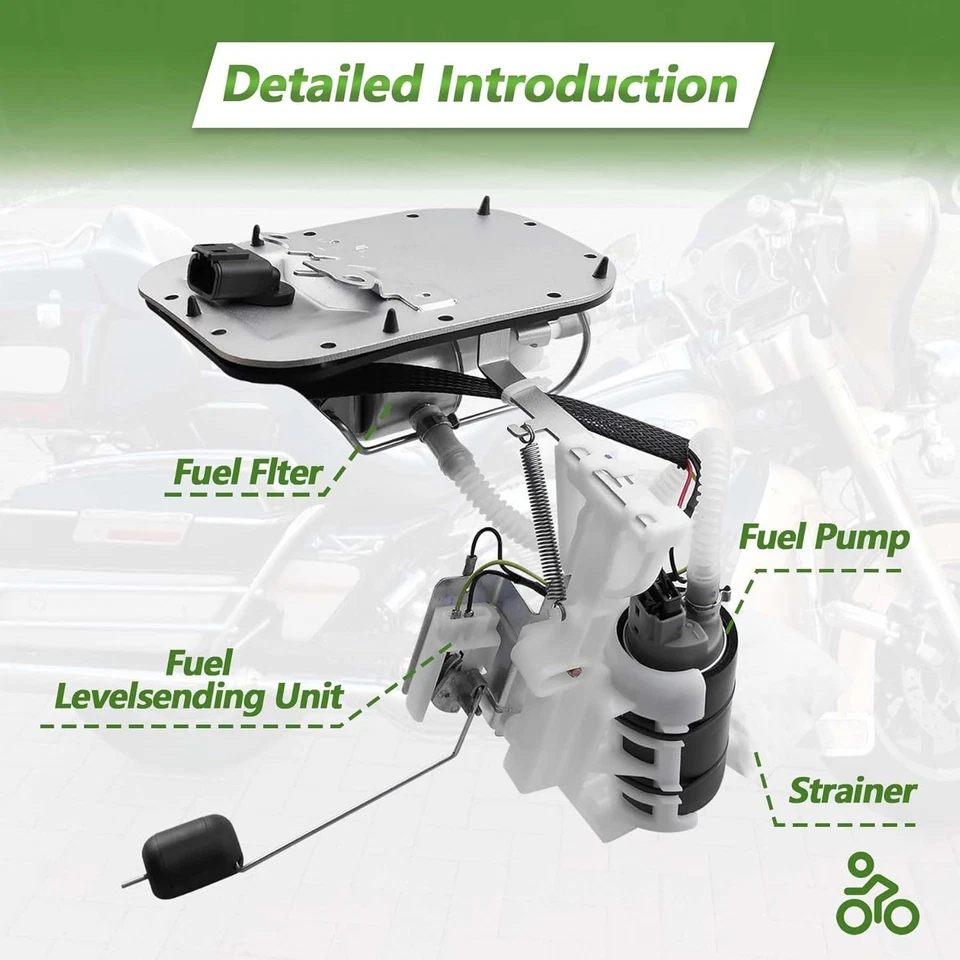 Detailed Introduction

Fuel Flter

Fuel Pump

Fuel Levelsending Unit

Strainer