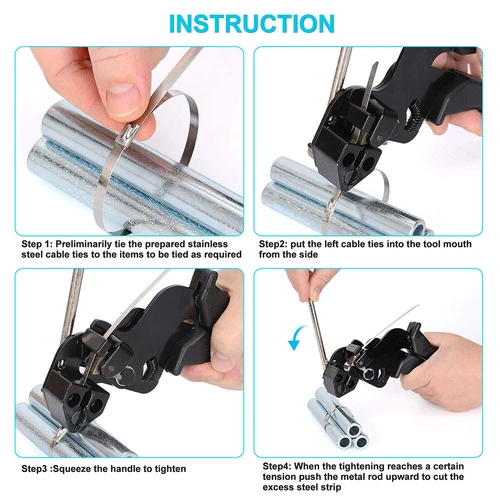 INSTRUCTION

Step 1: Preliminarily tie the prepared stainless steel cable ties to the items to be tied as required

Step2: put the left cable ties into the tool mouth from the side

Step3 :Squeeze the handle to tighten

Step4: When the tightening reaches a certain tension push the metal rod upward to cut the excess steel strip