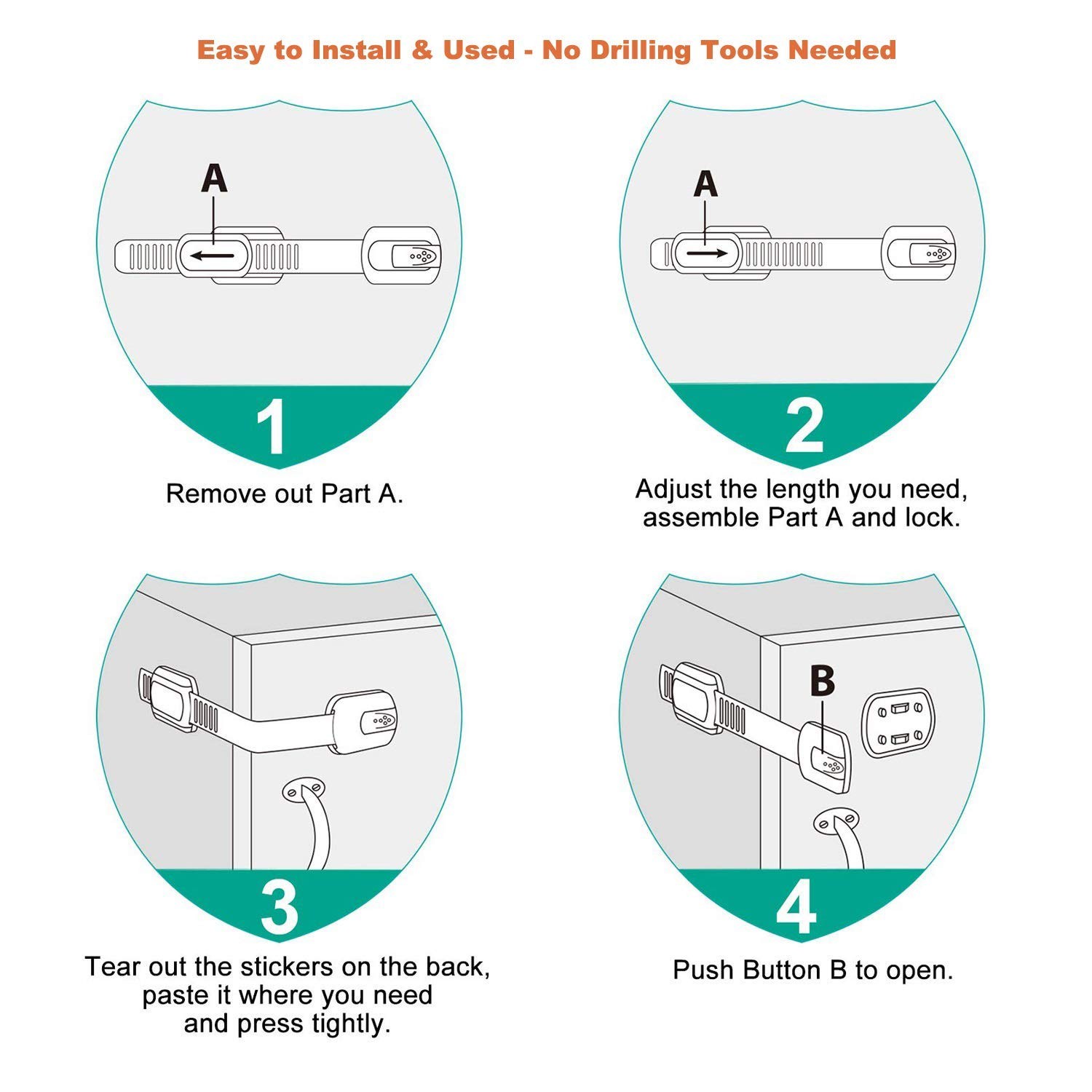 Easy to Install & Used - No Drilling Tools Needed

A

1

Remove out Part A.

A

2

Adjust the length you need, assemble Part A and lock.

3

Tear out the stickers on the back, paste it where you need and press tightly.

B

4

Push Button B to open.