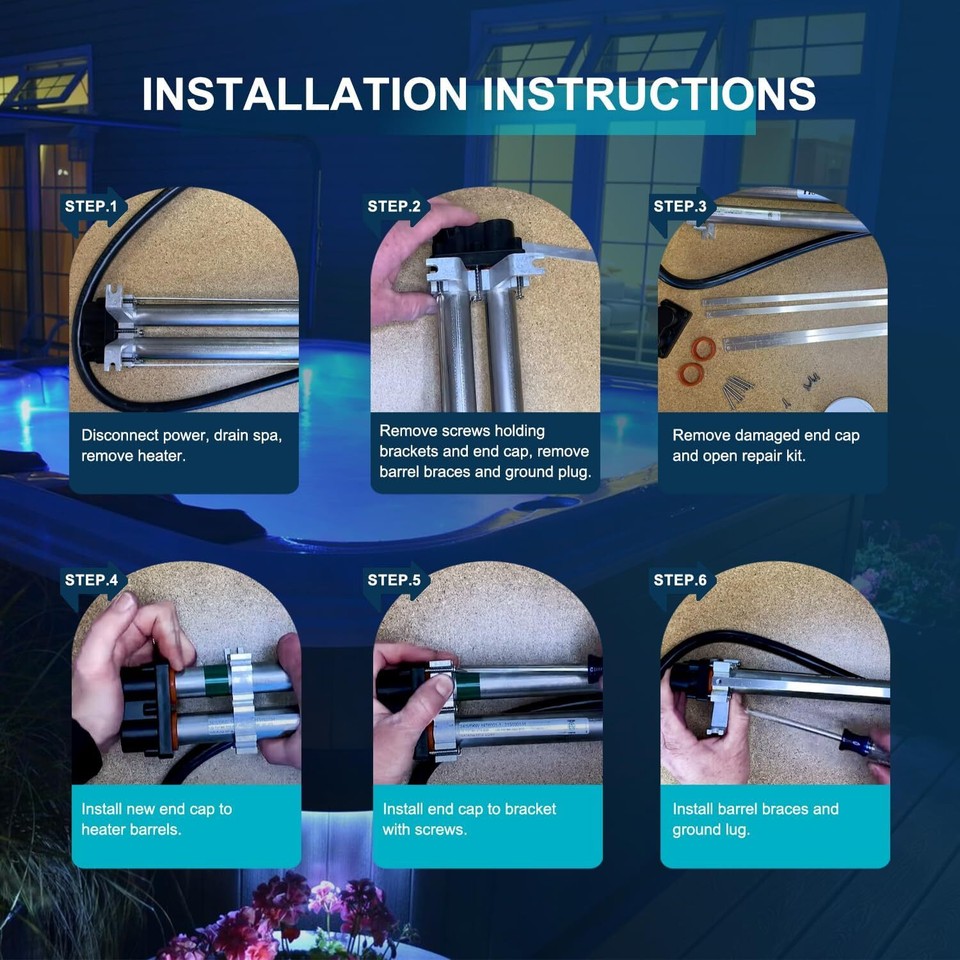 INSTALLATION INSTRUCTIONS

STEP.1

Disconnect power, drain spa, remove heater.

STEP.2

Remove screws holding brackets and end cap, remove barrel braces and ground plug.

STEP.3

Remove damaged end cap and open repair kit.

STEP.4

Install new end cap to heater barrels.

STEP.5

Install end cap to bracket with screws.

STEP.6

Install barrel braces and ground lug.