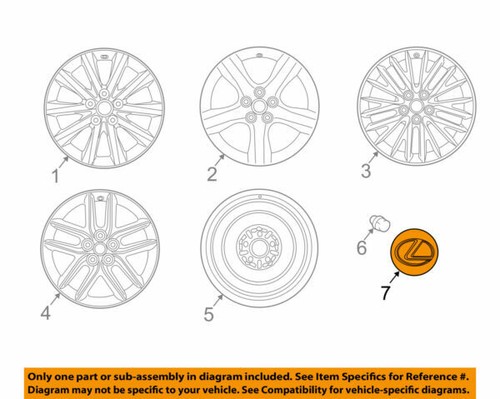 1

2

3

4

5

6

7

Only one part or sub-assembly in diagram included. See Item Specifics for Reference #.
Diagram may not be specific to your vehicle. See Compatibility for vehicle-specific diagrams.