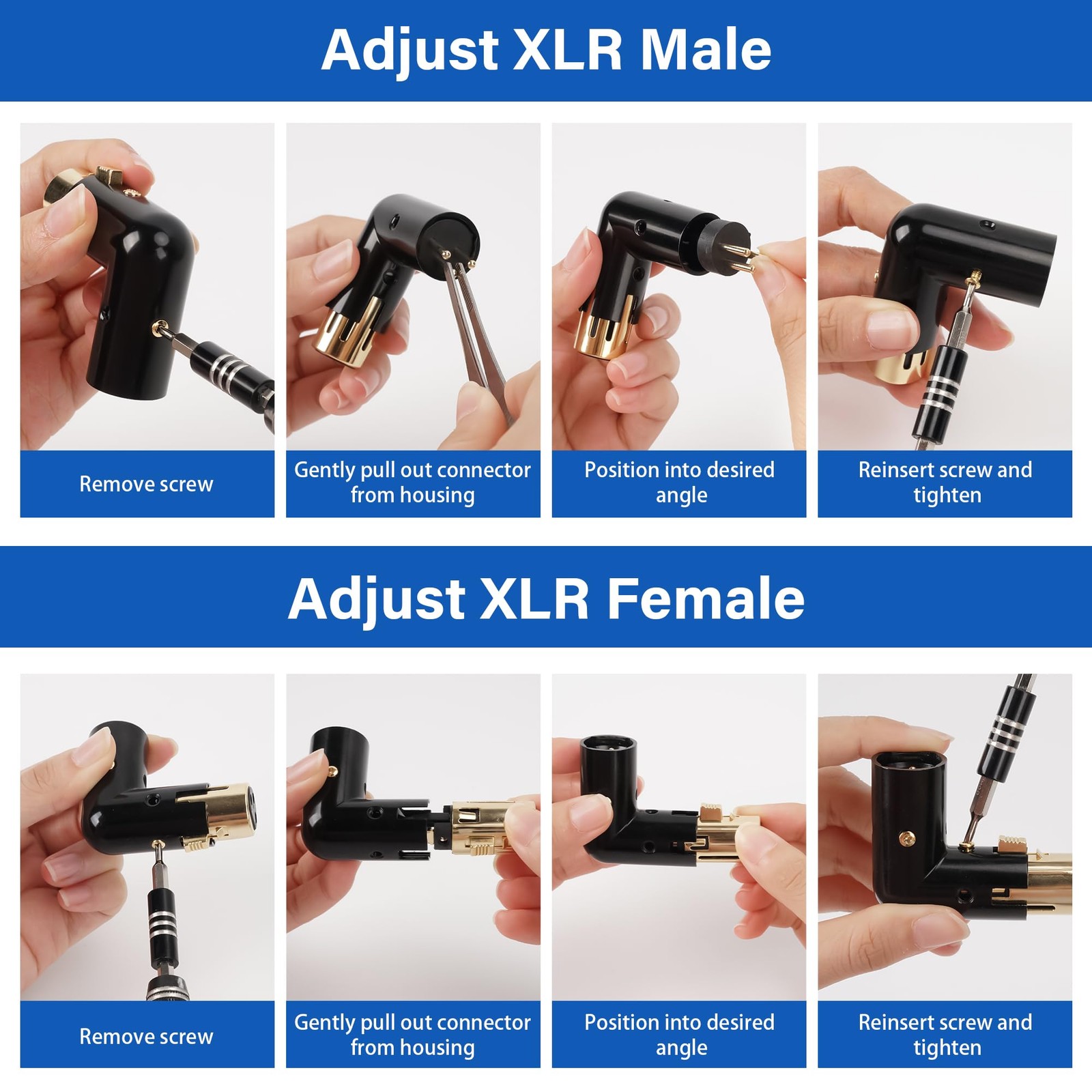 Adjust XLR Male

Remove screw

Gently pull out connector from housing

Position into desired angle

Reinsert screw and tighten

Adjust XLR Female

Remove screw

Gently pull out connector from housing

Position into desired angle

Reinsert screw and tighten