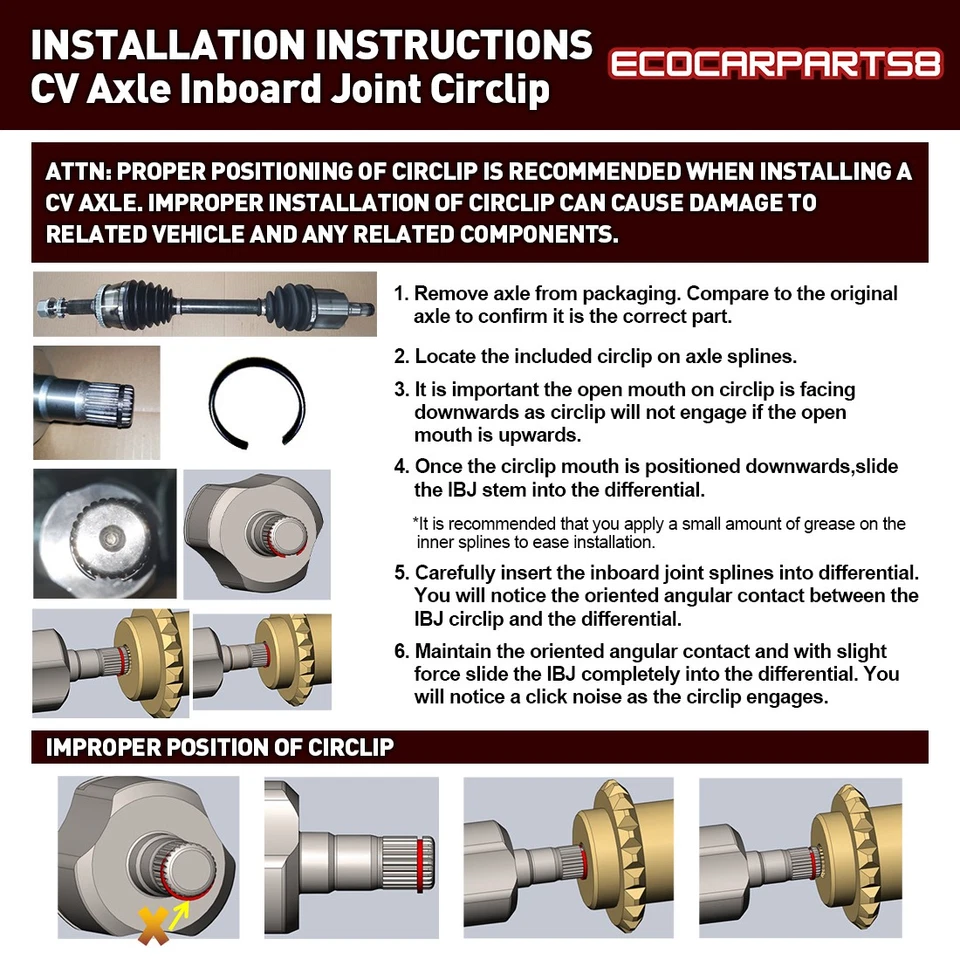 INSTALLATION INSTRUCTIONS
CV Axle Inboard Joint Circlip

ECOCARPARTS8

ATTN: PROPER POSITIONING OF CIRCLIP IS RECOMMENDED WHEN INSTALLING A CV AXLE. IMPROPER INSTALLATION OF CIRCLIP CAN CAUSE DAMAGE TO RELATED VEHICLE AND ANY RELATED COMPONENTS.

1. Remove axle from packaging. Compare to the original axle to confirm it is the correct part.

2. Locate the included circlip on axle splines.

3. It is important the open mouth on circlip is facing downwards as circlip will not engage if the open mouth is upwards.

4. Once the circlip mouth is positioned downwards,slide the IBJ stem into the differential.

*It is recommended that you apply a small amount of grease on the inner splines to ease installation.

5. Carefully insert the inboard joint splines into differential. You will notice the oriented angular contact between the IBJ circlip and the differential.

6. Maintain the oriented angular contact and with slight force slide the IBJ completely into the differential. You will notice a click noise as the circlip engages.

IMPROPER POSITION OF CIRCLIP