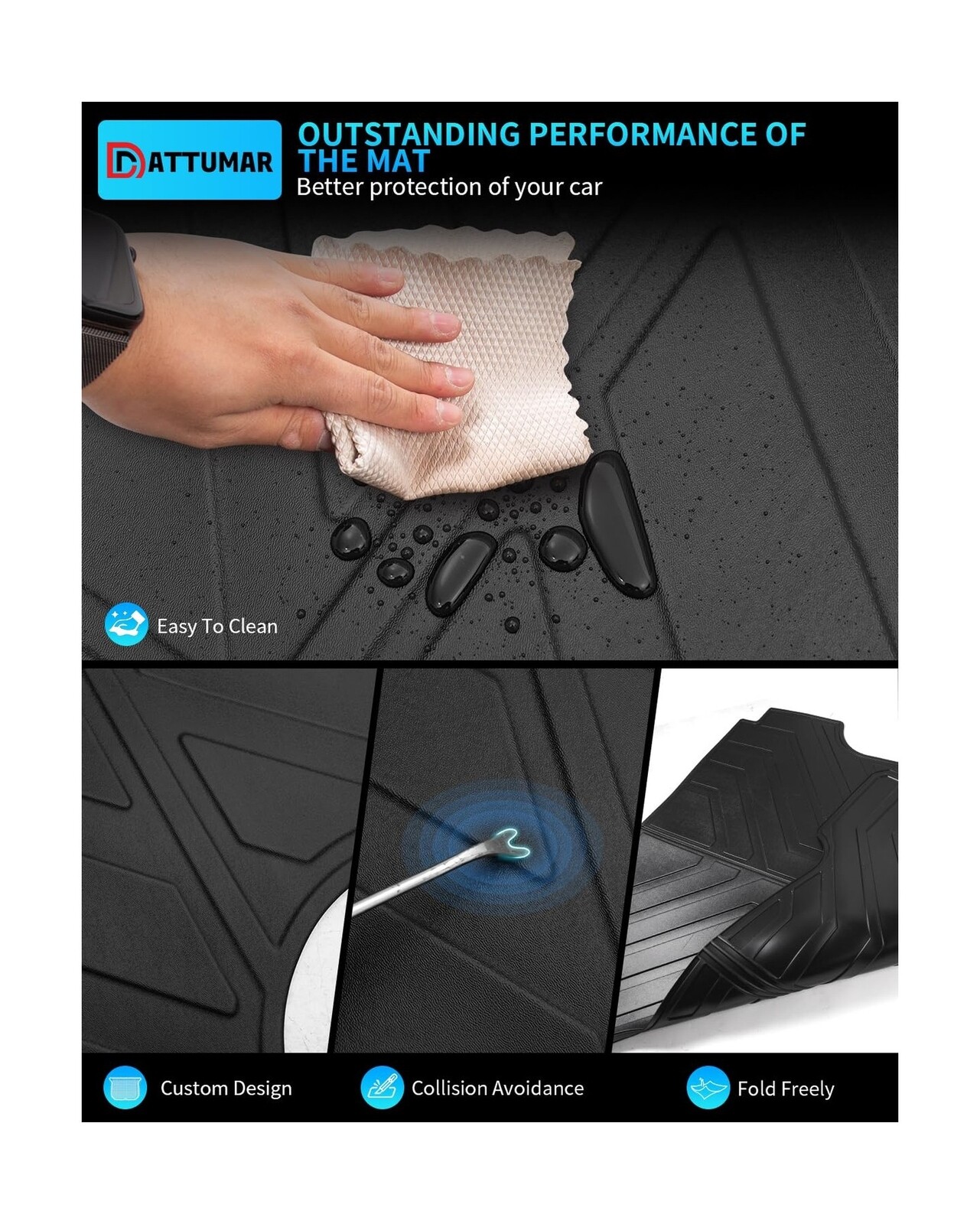 DATTUMAR

OUTSTANDING PERFORMANCE OF THE MAT

Better protection of your car

Easy To Clean

Custom Design

Collision Avoidance

Fold Freely