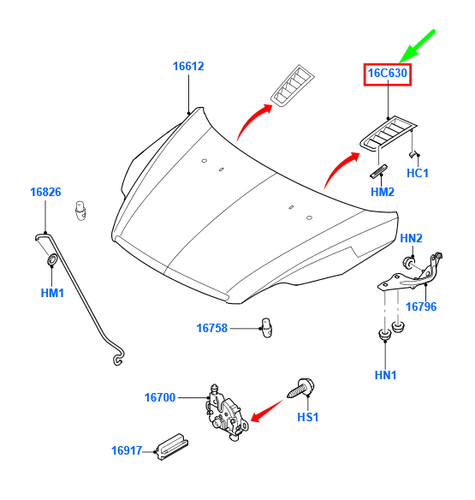 16612
16C630
HC1
HM2
16826
HM1
HN2
16796
16758
HN1
16700
HS1
16917