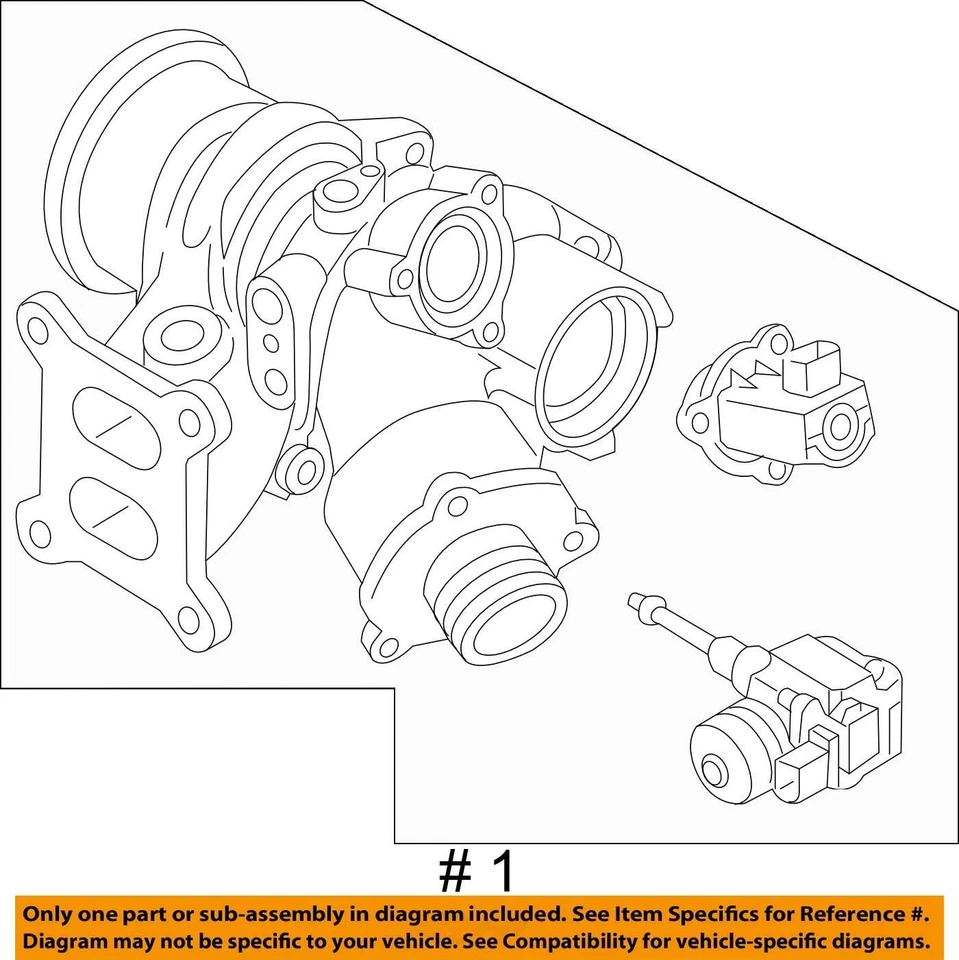 # 1

Only one part or sub-assembly in diagram included. See Item Specifics for Reference #.
Diagram may not be specific to your vehicle. See Compatibility for vehicle-specific diagrams.