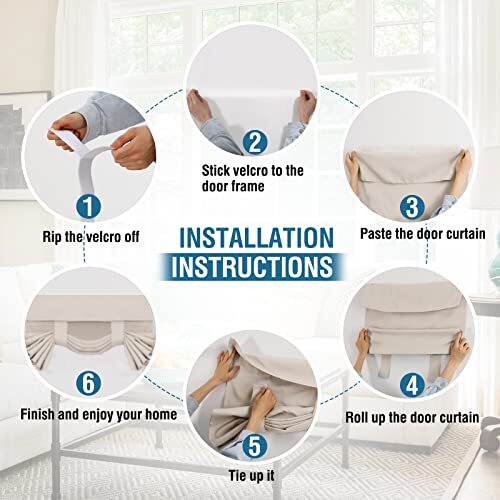 INSTALLATION
INSTRUCTIONS

1
Rip the velcro off

2
Stick velcro to the door frame

3
Paste the door curtain

4
Roll up the door curtain

5
Tie up it

6
Finish and enjoy your home