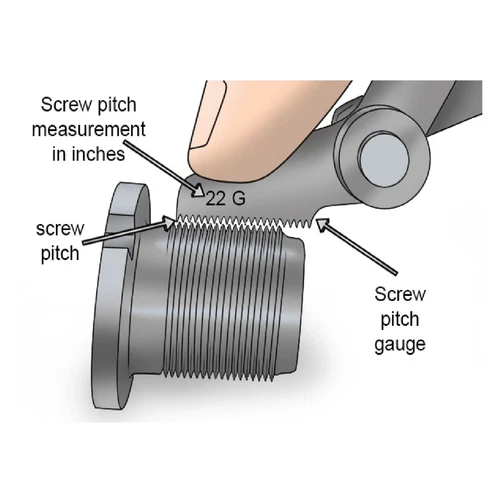 Screw pitch measurement in inches

22 G

screw pitch

Screw pitch gauge