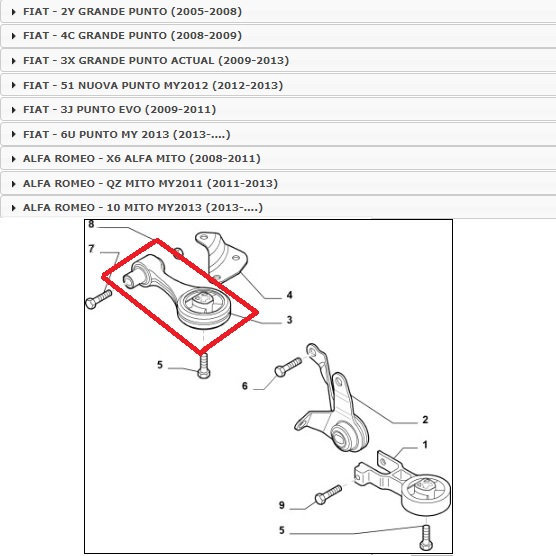 FIAT - 2Y GRANDE PUNTO (2005-2008)
FIAT - 4C GRANDE PUNTO (2008-2009)
FIAT - 3X GRANDE PUNTO ACTUAL (2009-2013)
FIAT - 51 NUOVA PUNTO MY2012 (2012-2013)
FIAT - 3J PUNTO EVO (2009-2011)
FIAT - 6U PUNTO MY 2013 (2013-....)
ALFA ROMEO - X6 ALFA MITO (2008-2011)
ALFA ROMEO - QZ MITO MY2011 (2011-2013)
ALFA ROMEO - 10 MITO MY2013 (2013-....)

8
7
4
3
5
6
2
1
9
5