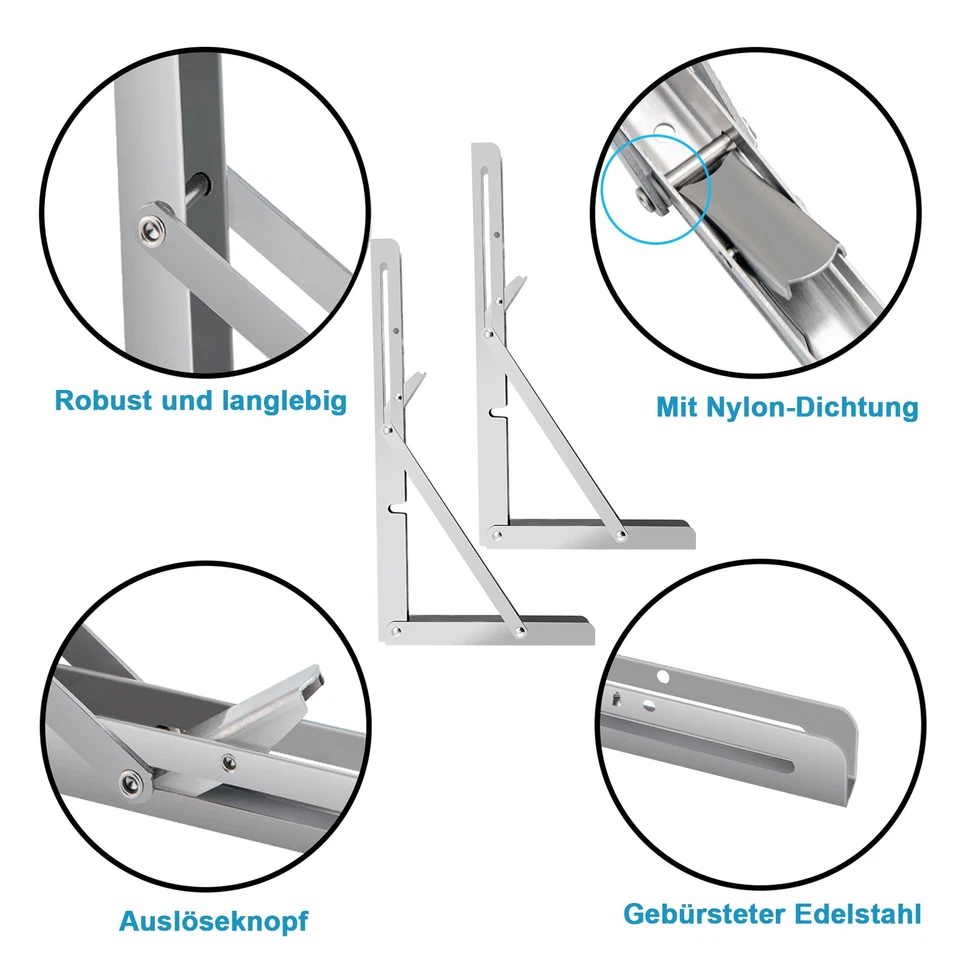 Robust und langlebig

Mit Nylon-Dichtung

Auslöseknopf

Gebürsteter Edelstahl