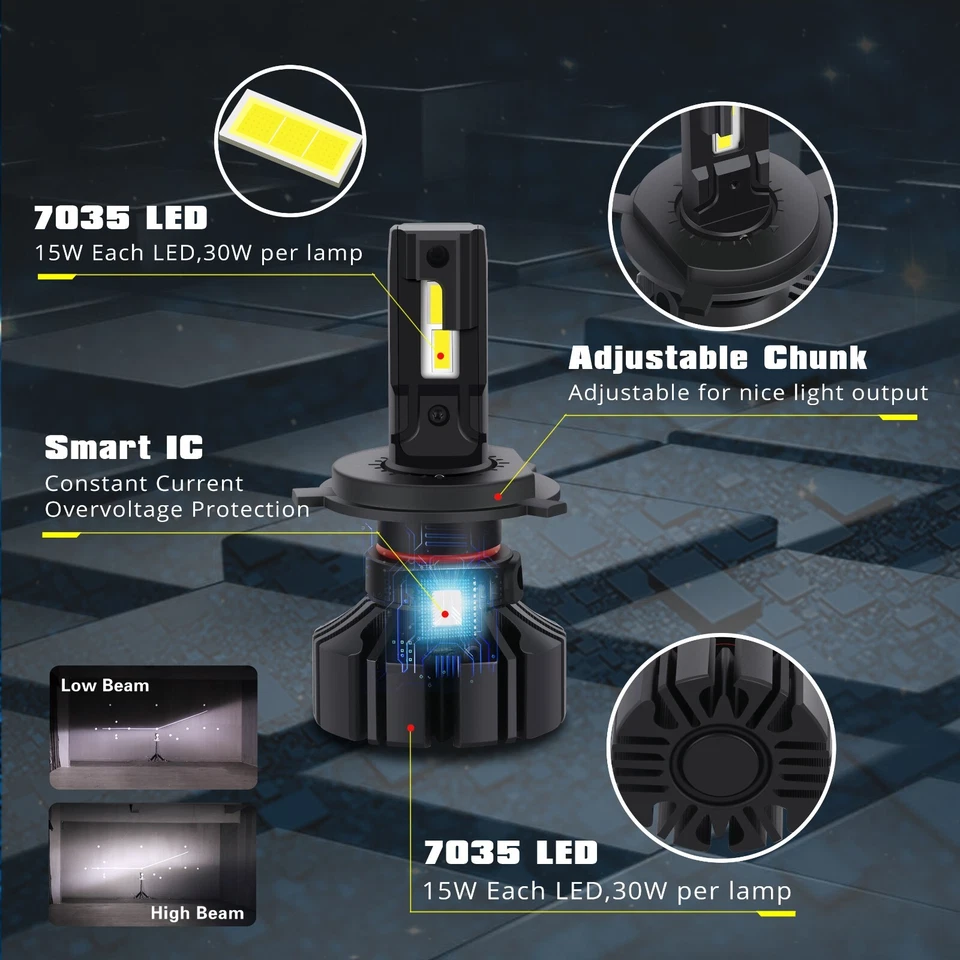 7035 LED
15W Each LED,30W per lamp

Adjustable Chunk
Adjustable for nice light output

Smart IC
Constant Current
Overvoltage Protection

Low Beam

High Beam

7035 LED
15W Each LED,30W per lamp