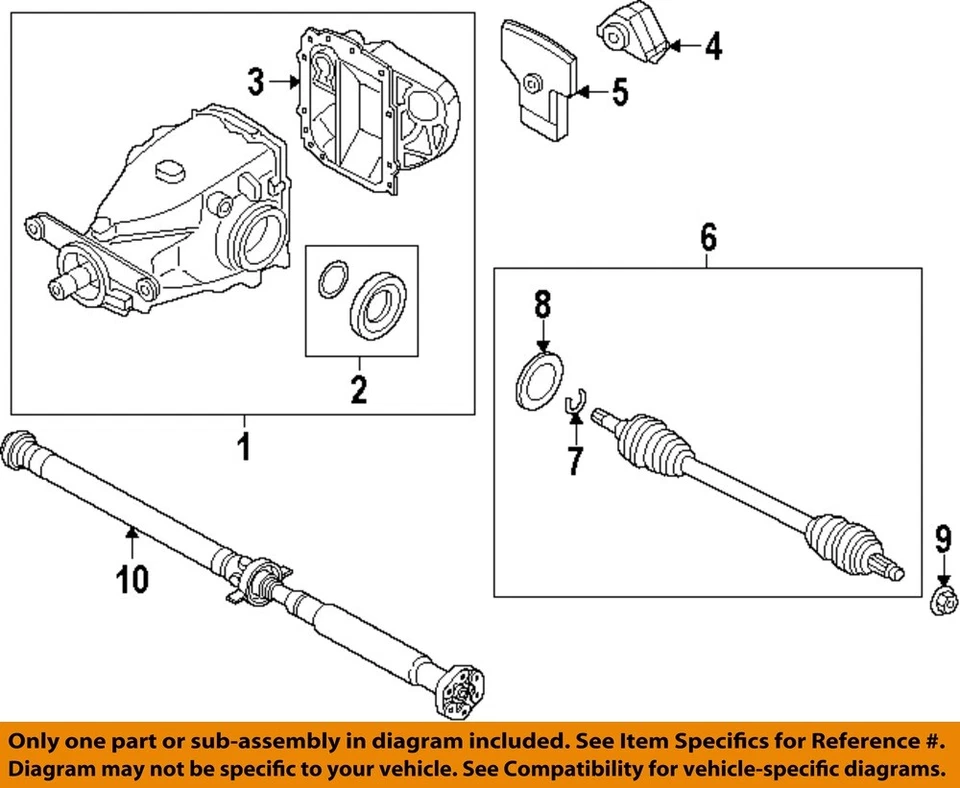 3
4
5
6
8
2
7
1
9
10

Only one part or sub-assembly in diagram included. See Item Specifics for Reference #.
Diagram may not be specific to your vehicle. See Compatibility for vehicle-specific diagrams.