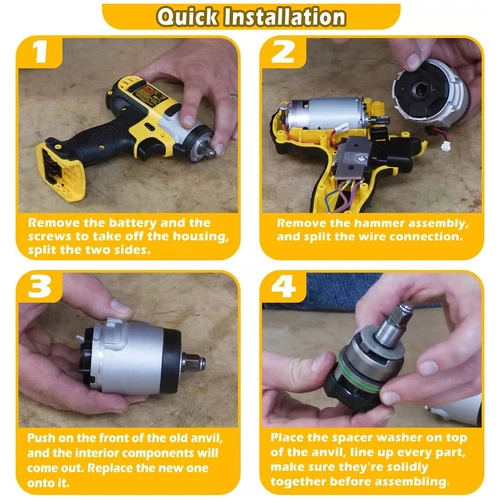 Quick Installation

1

Remove the battery and the screws to take off the housing, split the two sides.

2

Remove the hammer assembly, and split the wire connection.

3

Push on the front of the old anvil, and the interior components will come out. Replace the new one onto it.

4

Place the spacer washer on top of the anvil, line up every part, make sure they're solidly together before assembling.