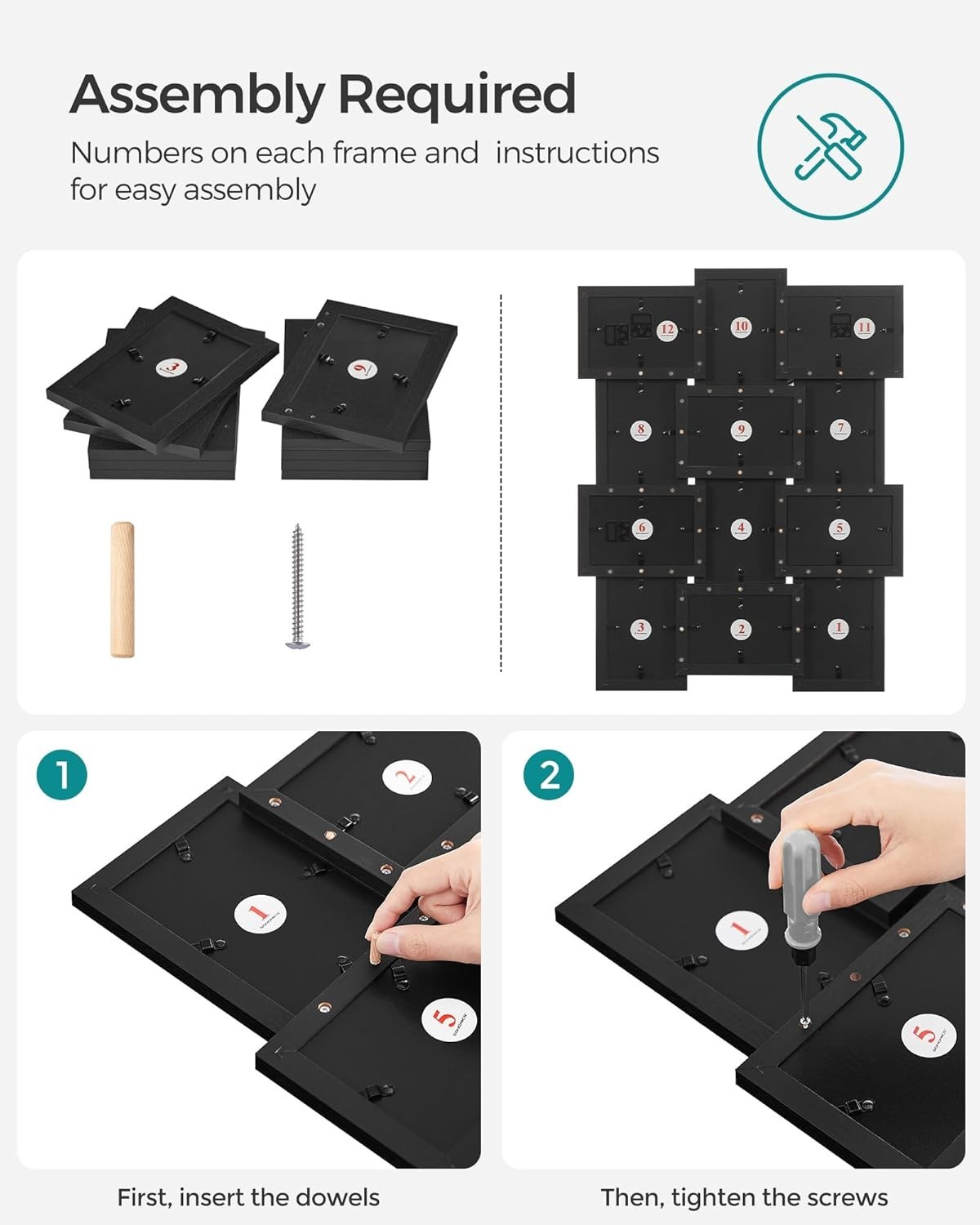 Assembly Required

Numbers on each frame and instructions for easy assembly

3

9

12

10

11

8

9

7

6

4

5

3

2

1

1

2

1

5

2

1

5

First, insert the dowels

Then, tighten the screws