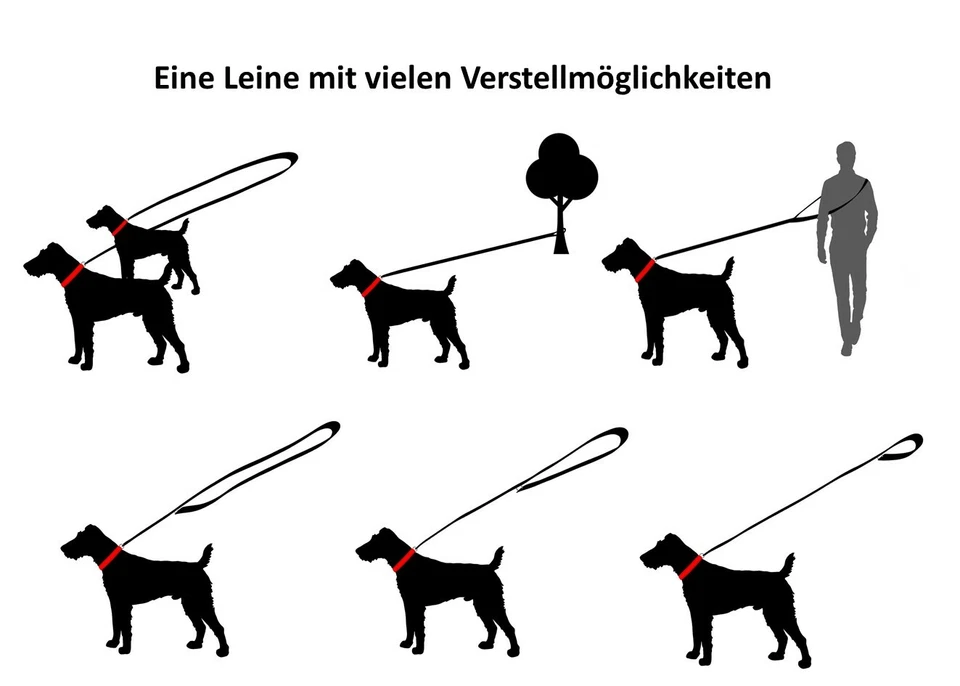 Eine Leine mit vielen Verstellmöglichkeiten