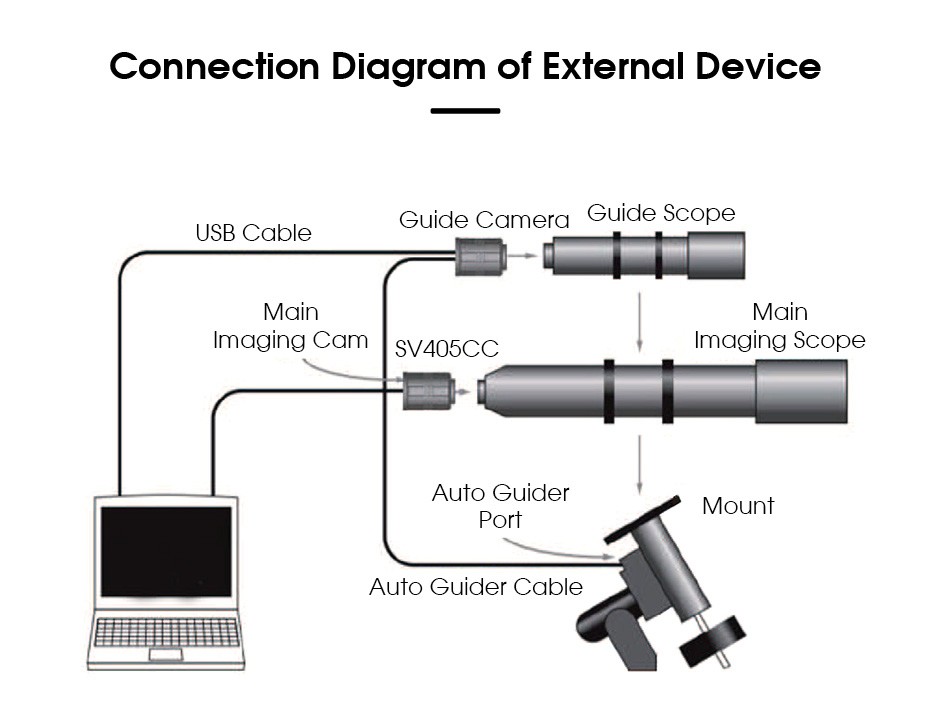 Connection Diagram of External Device

USB Cable

Guide Camera

Guide Scope

Main Imaging Cam

SV405CC

Main Imaging Scope

Auto Guider Port

Mount

Auto Guider Cable