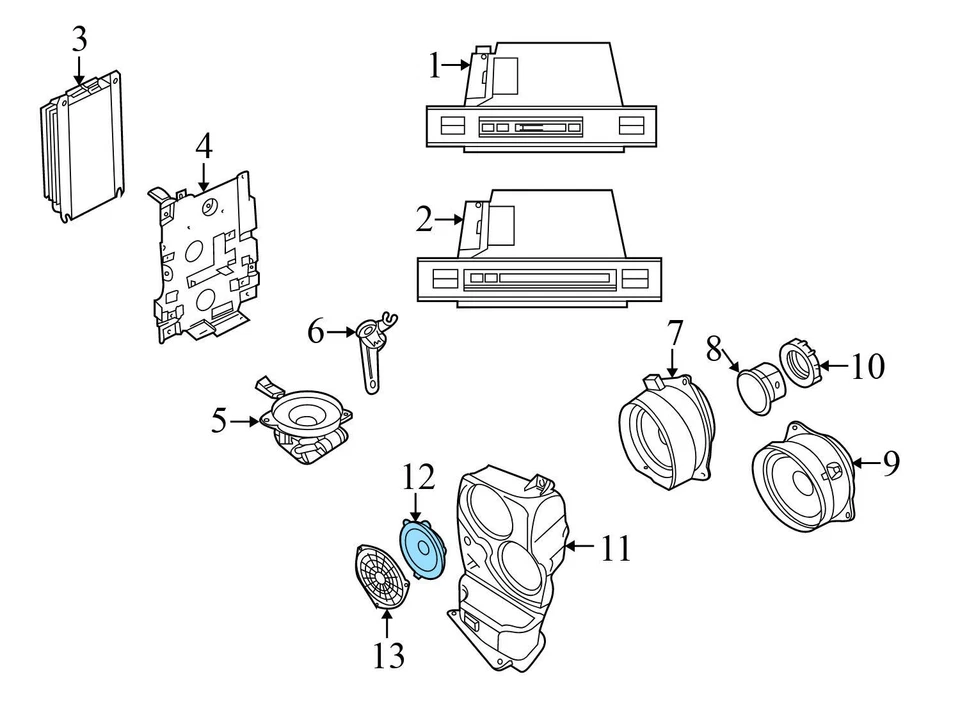 3
1
4
2
6
7
8
10
5
9
12
11
13