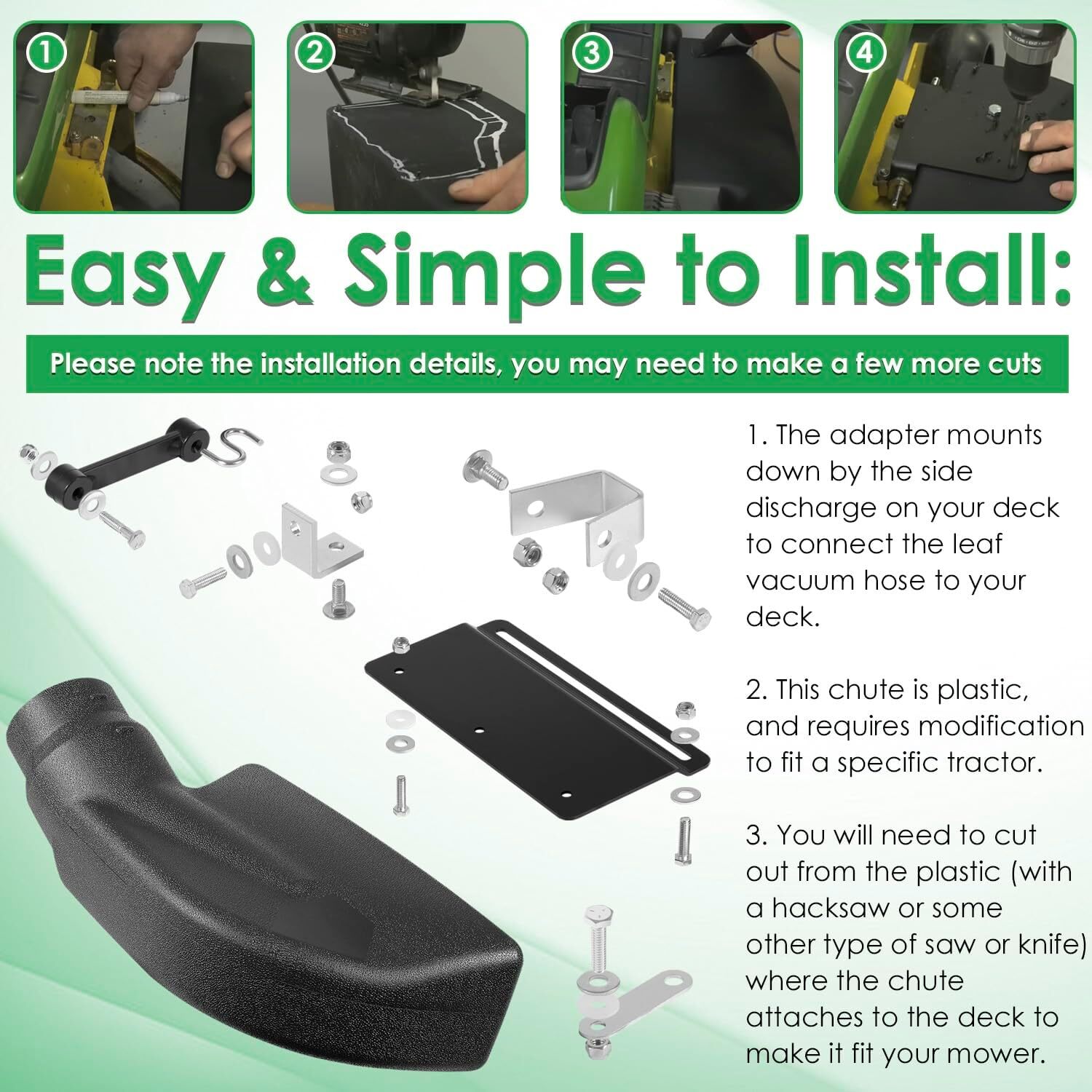 1

2

3

4

Easy & Simple to Install:

Please note the installation details, you may need to make a few more cuts

1. The adapter mounts down by the side discharge on your deck to connect the leaf vacuum hose to your deck.

2. This chute is plastic, and requires modification to fit a specific tractor.

3. You will need to cut out from the plastic (with a hacksaw or some other type of saw or knife) where the chute attaches to the deck to make it fit your mower.