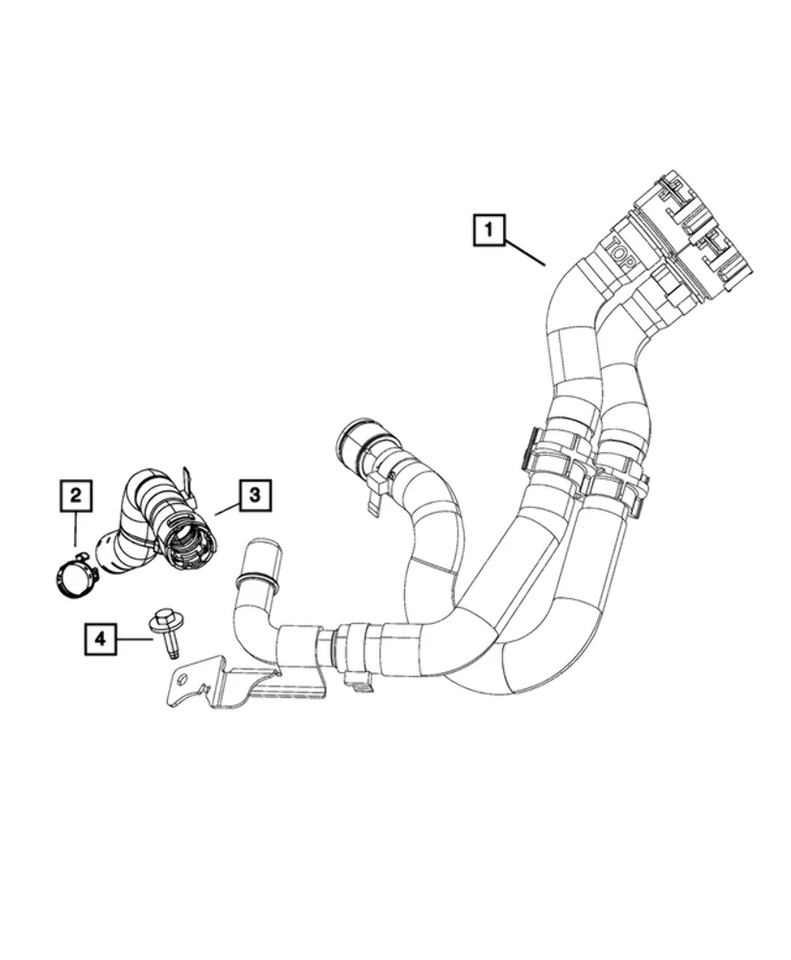 1
TOP
2
3
4