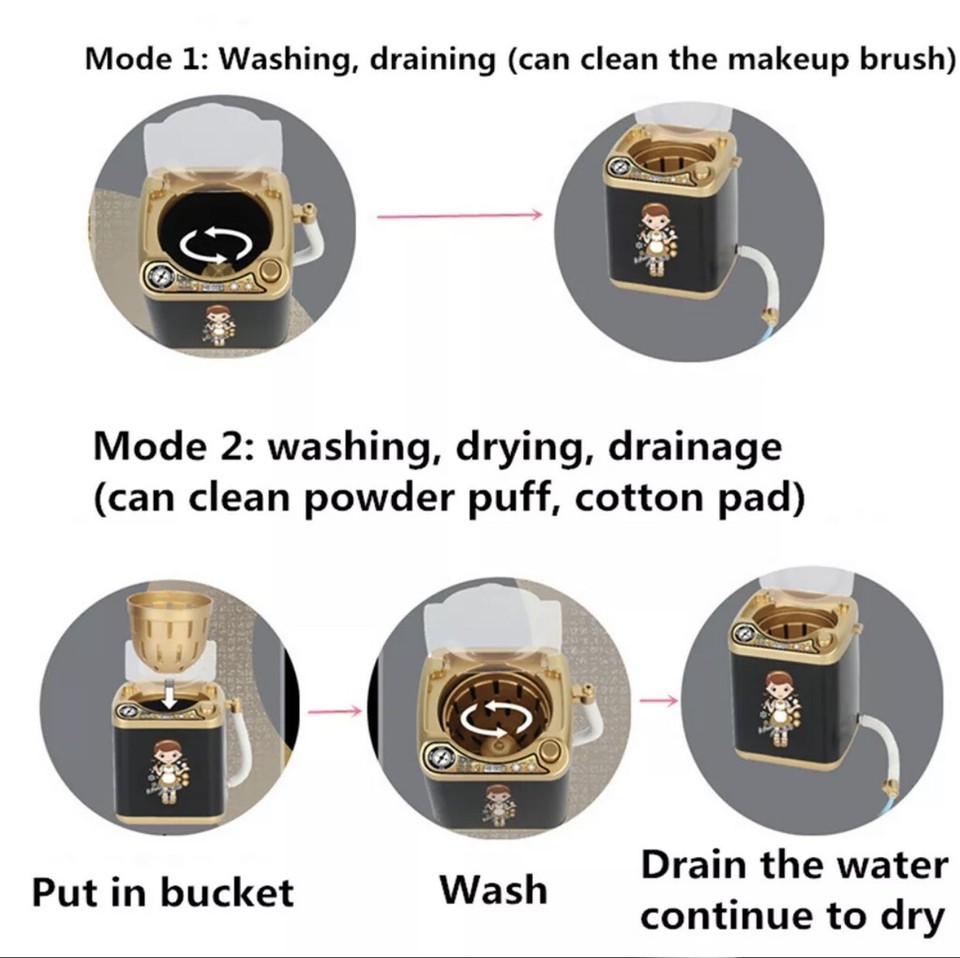 Mode 1: Washing, draining (can clean the makeup brush)

Mode 2: washing, drying, drainage (can clean powder puff, cotton pad)

Put in bucket

Wash

Drain the water continue to dry