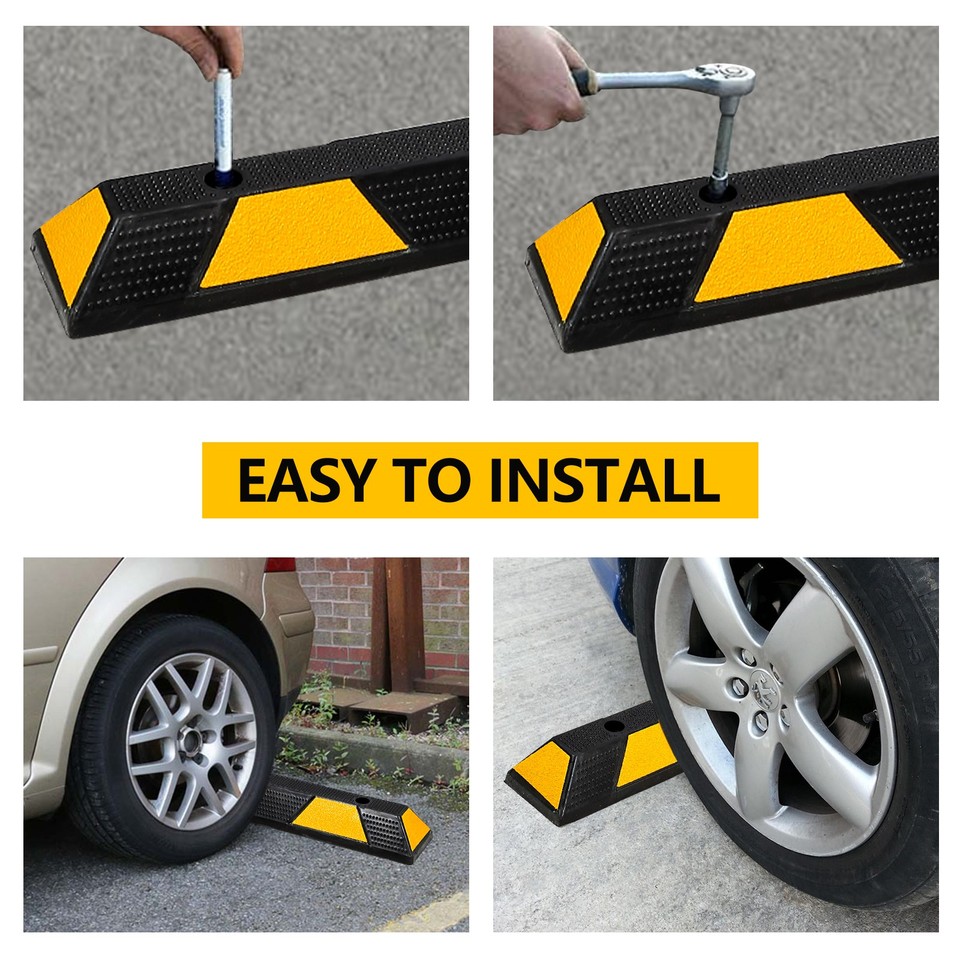 EASY TO INSTALL