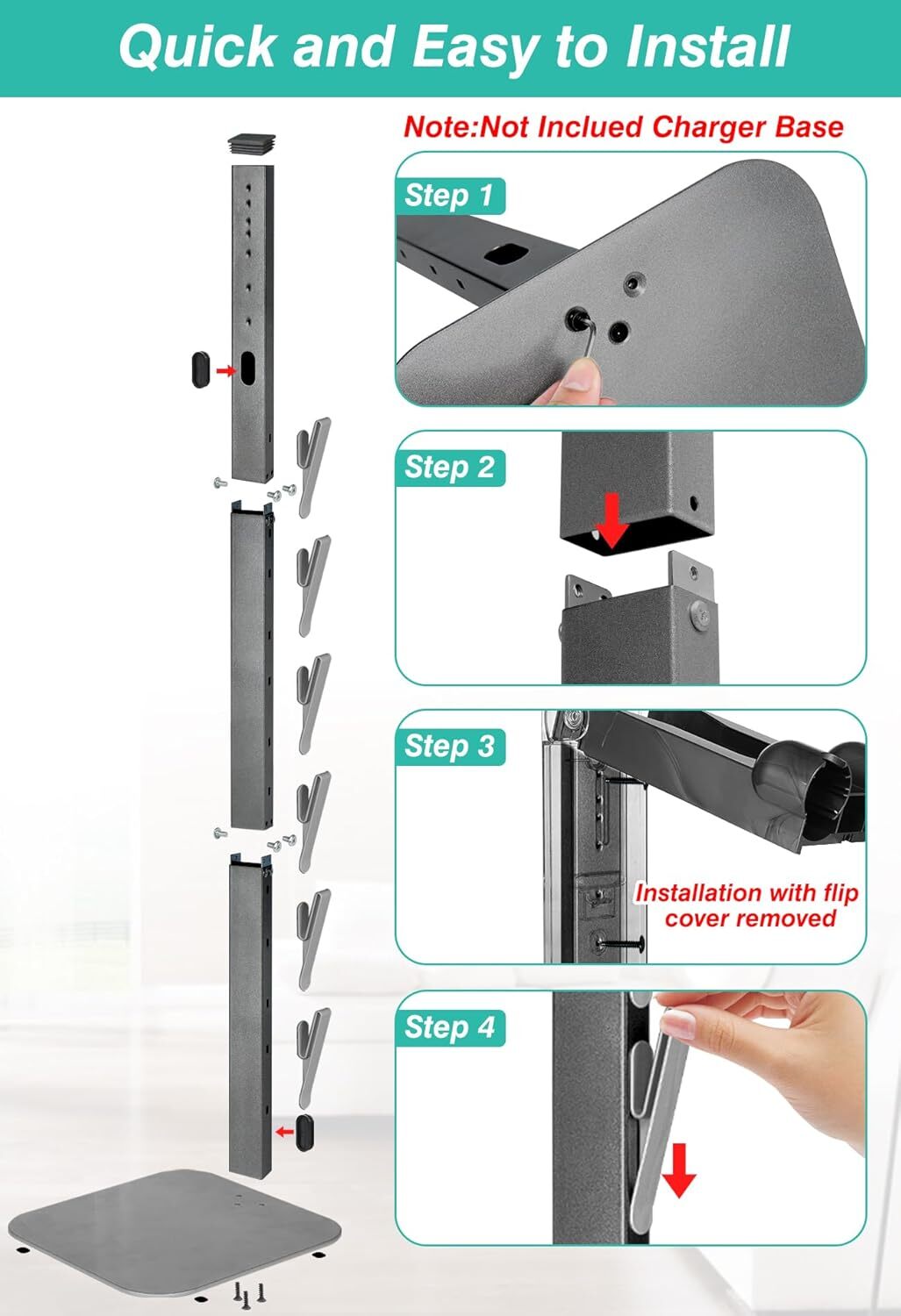 Quick and Easy to Install

Note:Not Inclued Charger Base

Step 1

Step 2

Step 3

Installation with flip cover removed

Step 4