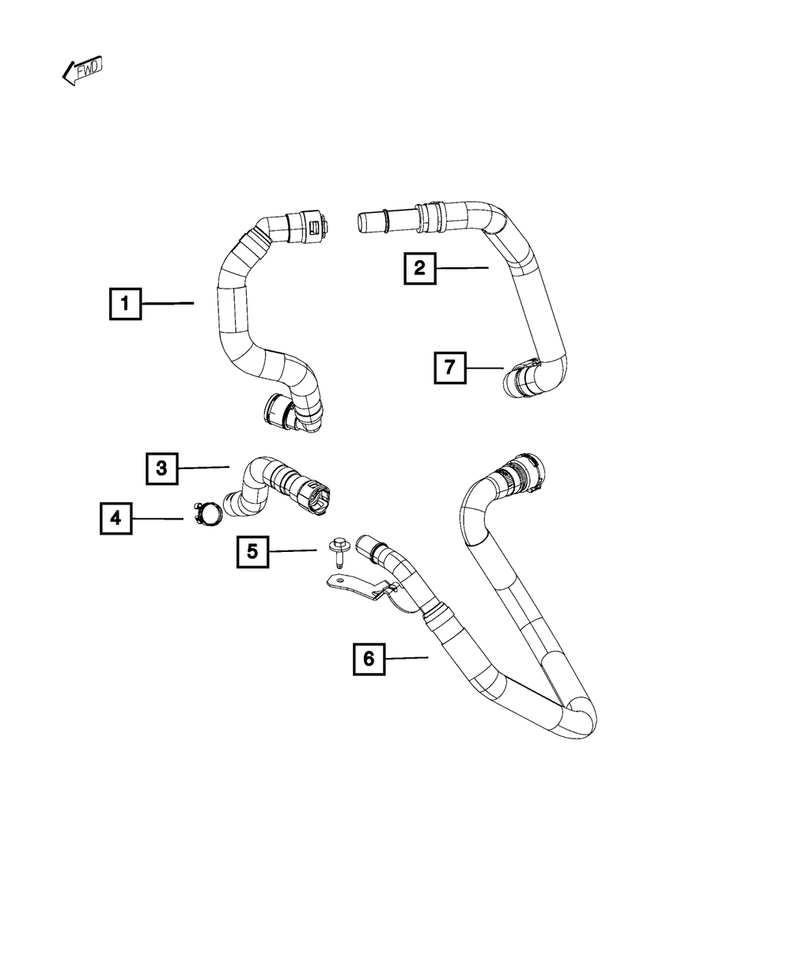 FWD

1

2

7

3

4

5

6