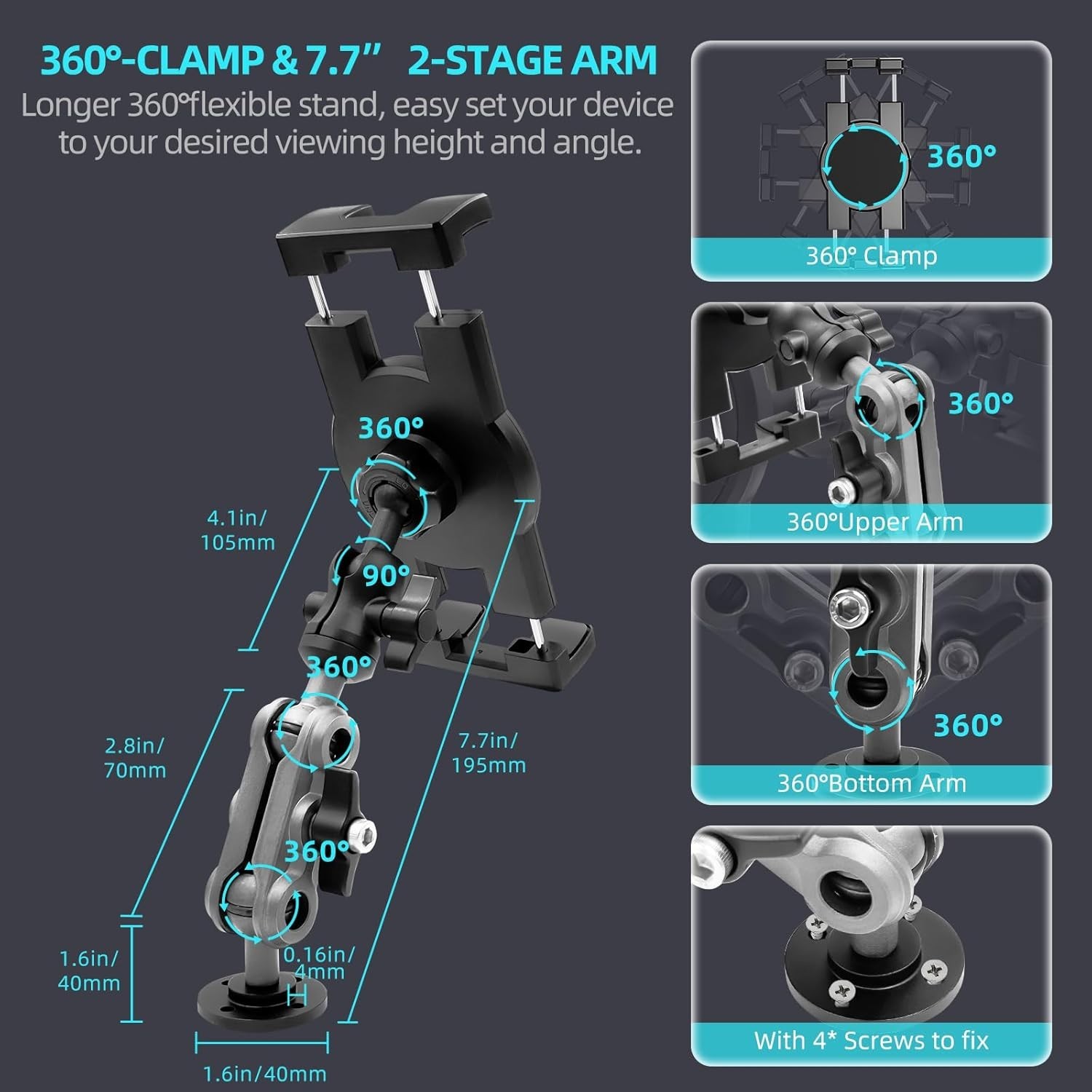 360°-CLAMP & 7.7” 2-STAGE ARM
Longer 360°flexible stand, easy set your device to your desired viewing height and angle.

360°
4.1in/ 105mm
90°
360°
2.8in/ 70mm
7.7in/ 195mm
360°
1.6in/ 40mm
0.16in/ 4mm
1.6in/40mm

360°
360° Clamp

360°
360°Upper Arm

360°
360°Bottom Arm

With 4* Screws to fix