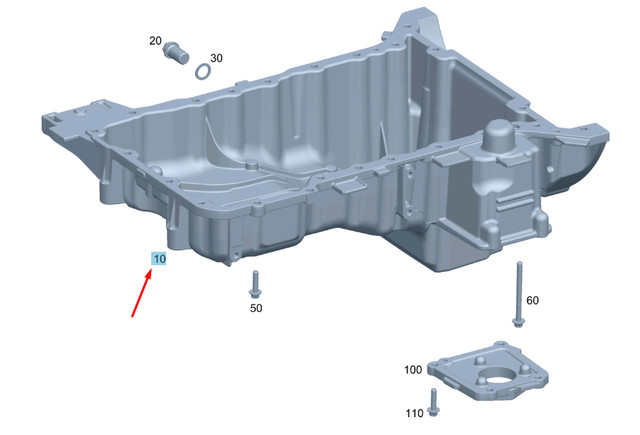 20
30
10
50
60
100
110