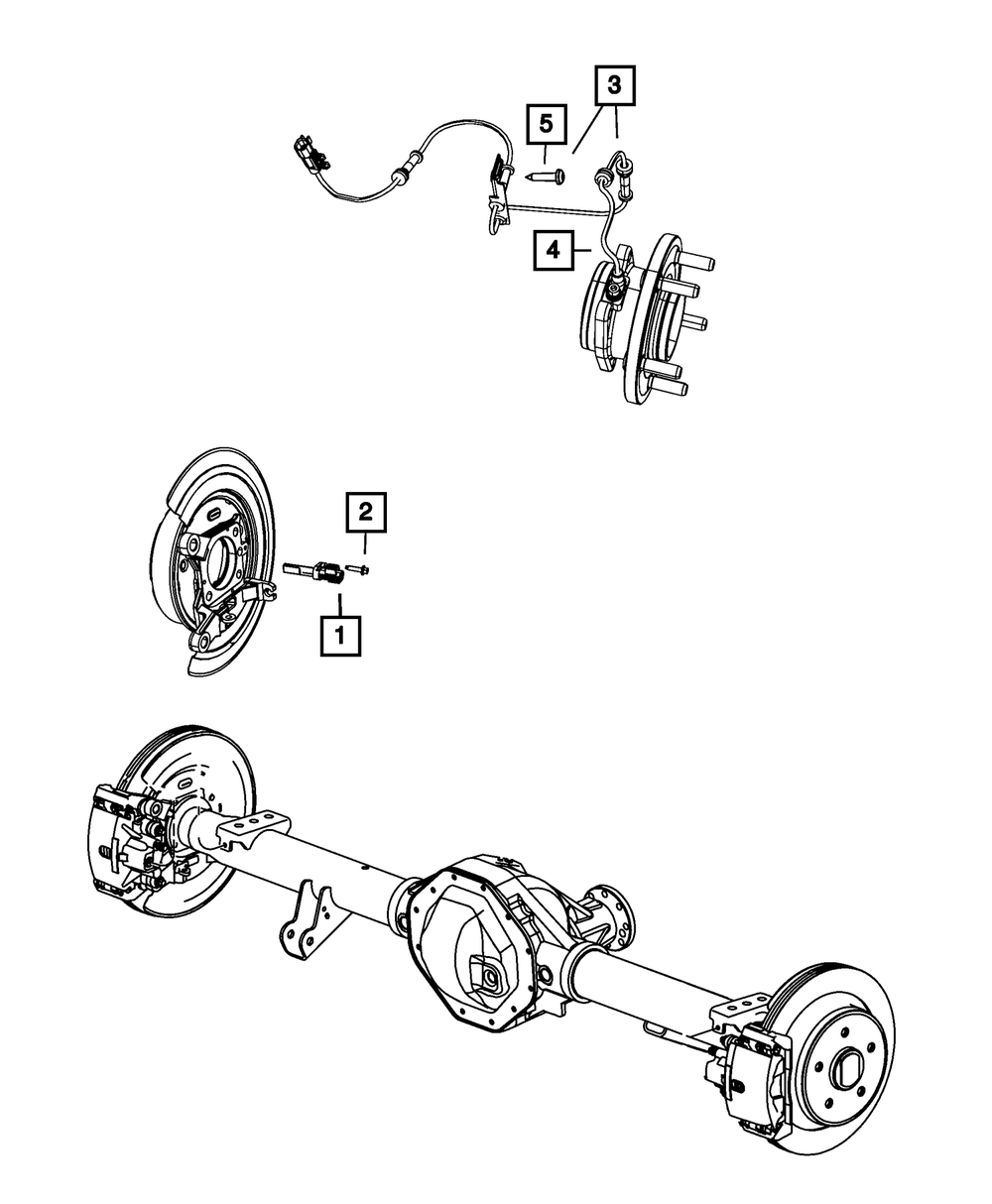 3
5
4
2
1